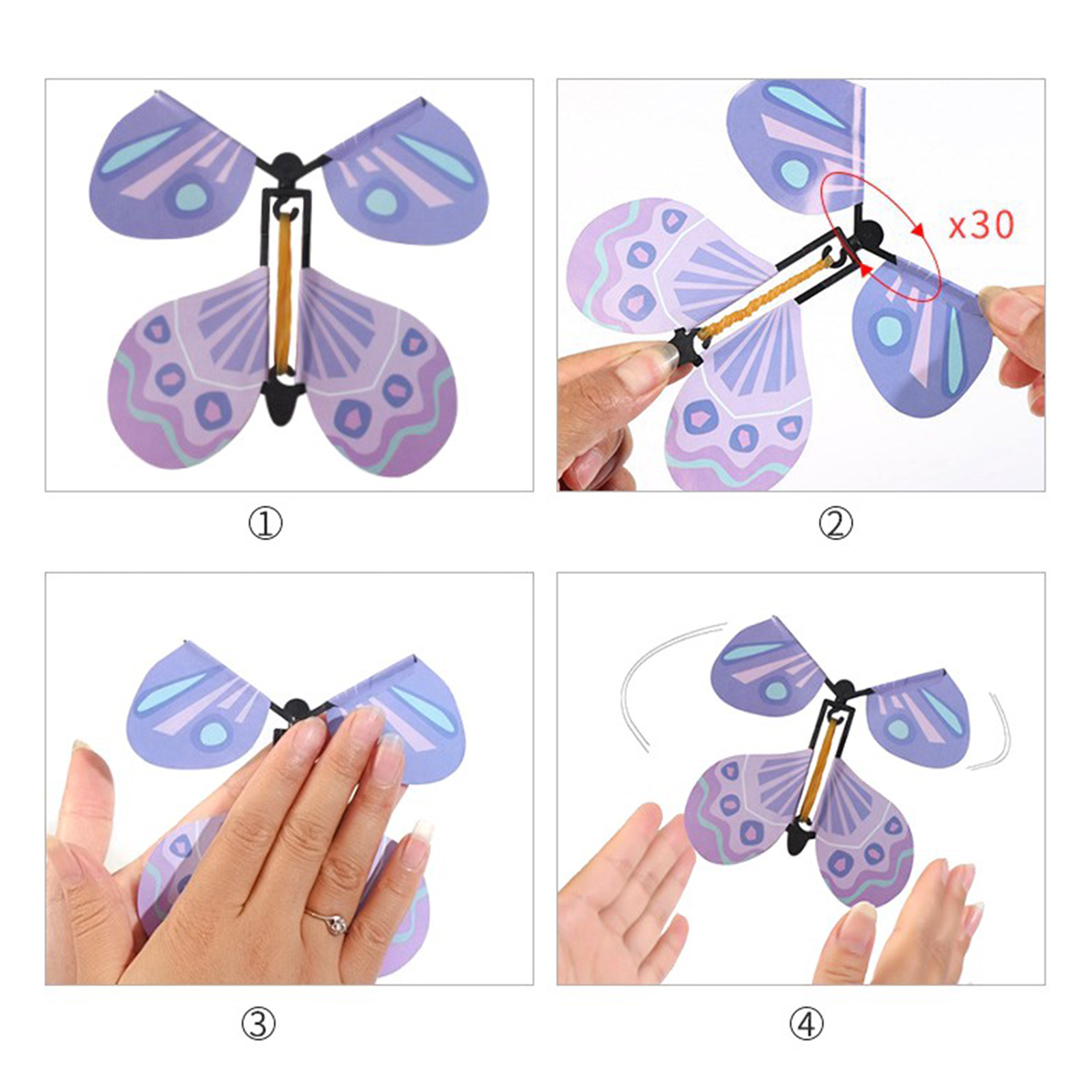 ①

x30

②

③

④