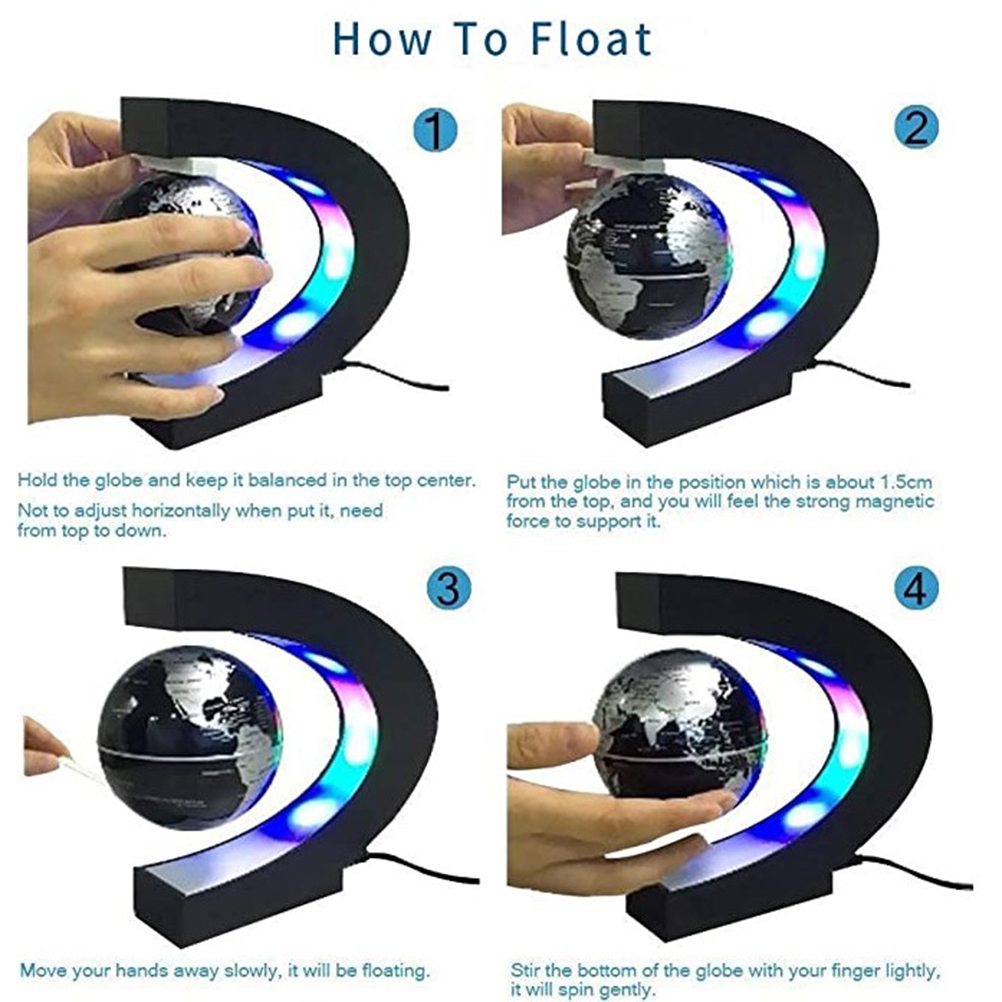 How To Float

1

Hold the globe and keep it balanced in the top center.

Not to adjust horizontally when put it, need from top to down.

2

Put the globe in the position which is about 1.5cm from the top, and you will feel the strong magnetic force to support it.

3

Move your hands away slowly, it will be floating.

4

Stir the bottom of the globe with your finger lightly, it will spin gently.