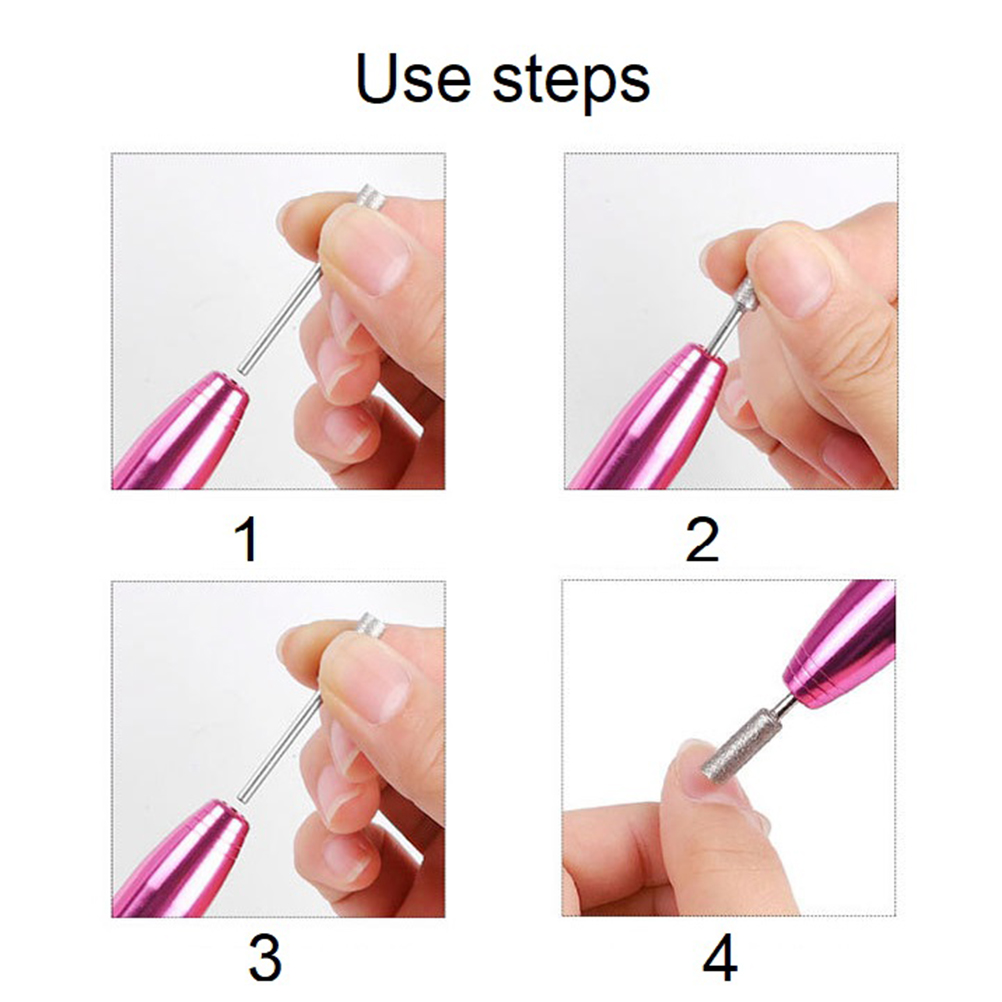 Use steps

1

2

3

4