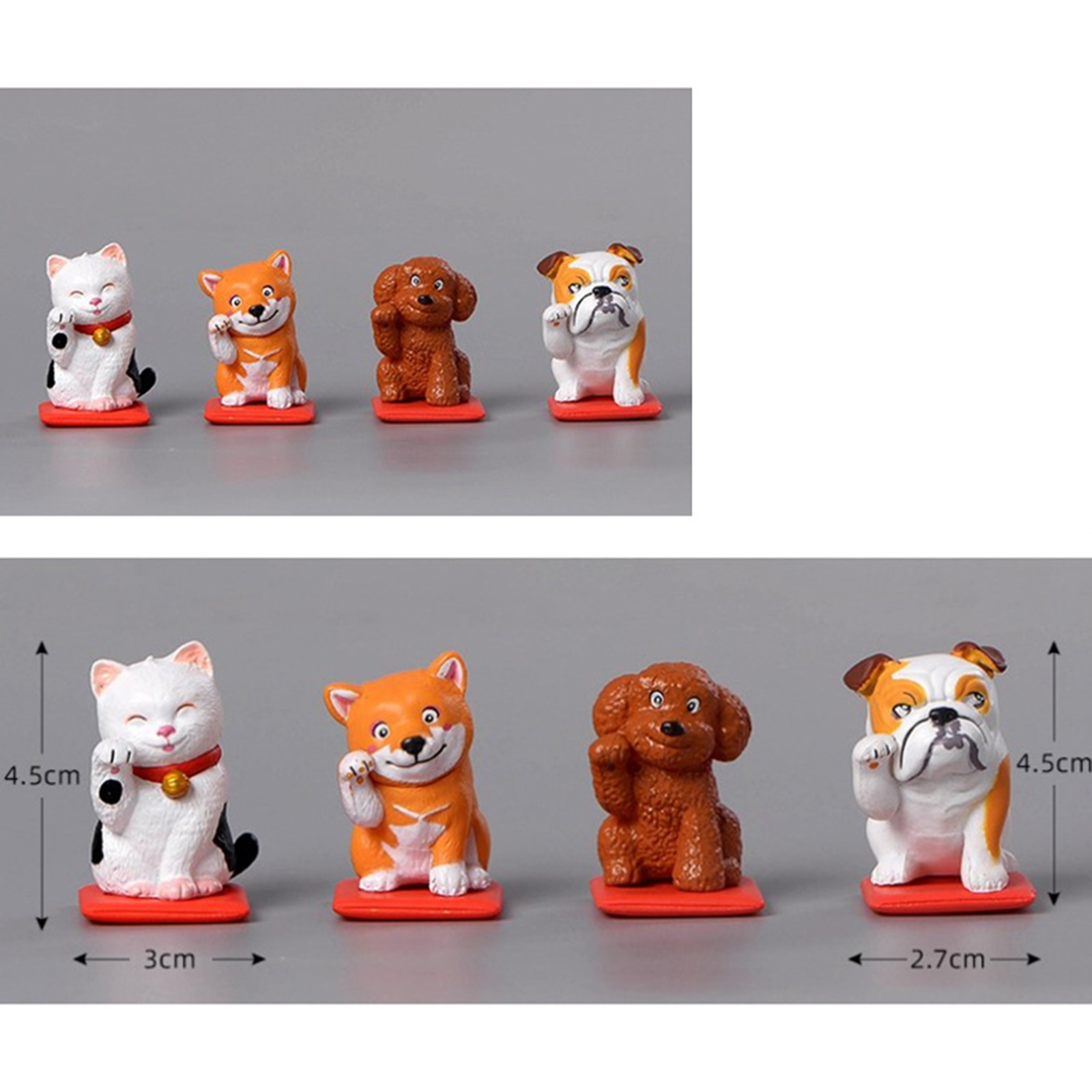 4.5cm

4.5cm

3cm

2.7cm