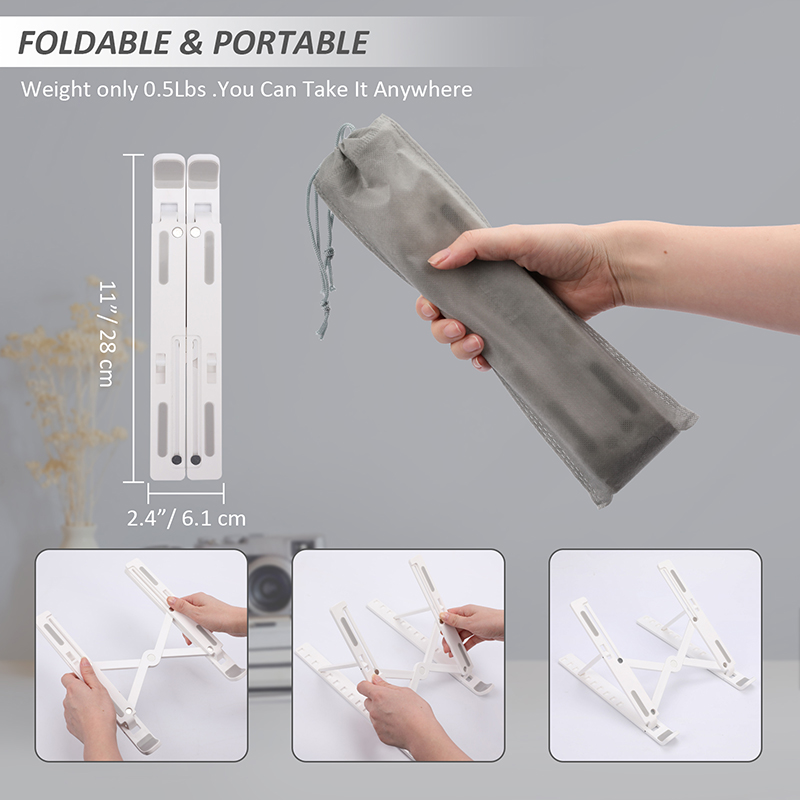 FOLDABLE & PORTABLE

Weight only 0.5Lbs .You Can Take It Anywhere

11"/ 28 cm

2.4"/ 6.1 cm