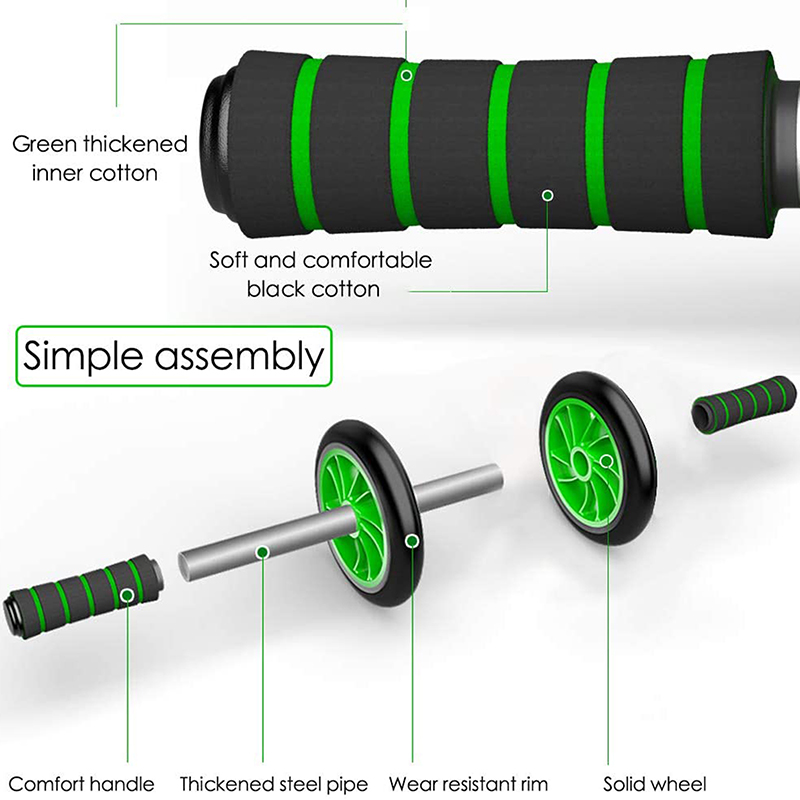 Green thickened inner cotton

Soft and comfortable black cotton

Simple assembly

Comfort handle

Thickened steel pipe

Wear resistant rim

Solid wheel