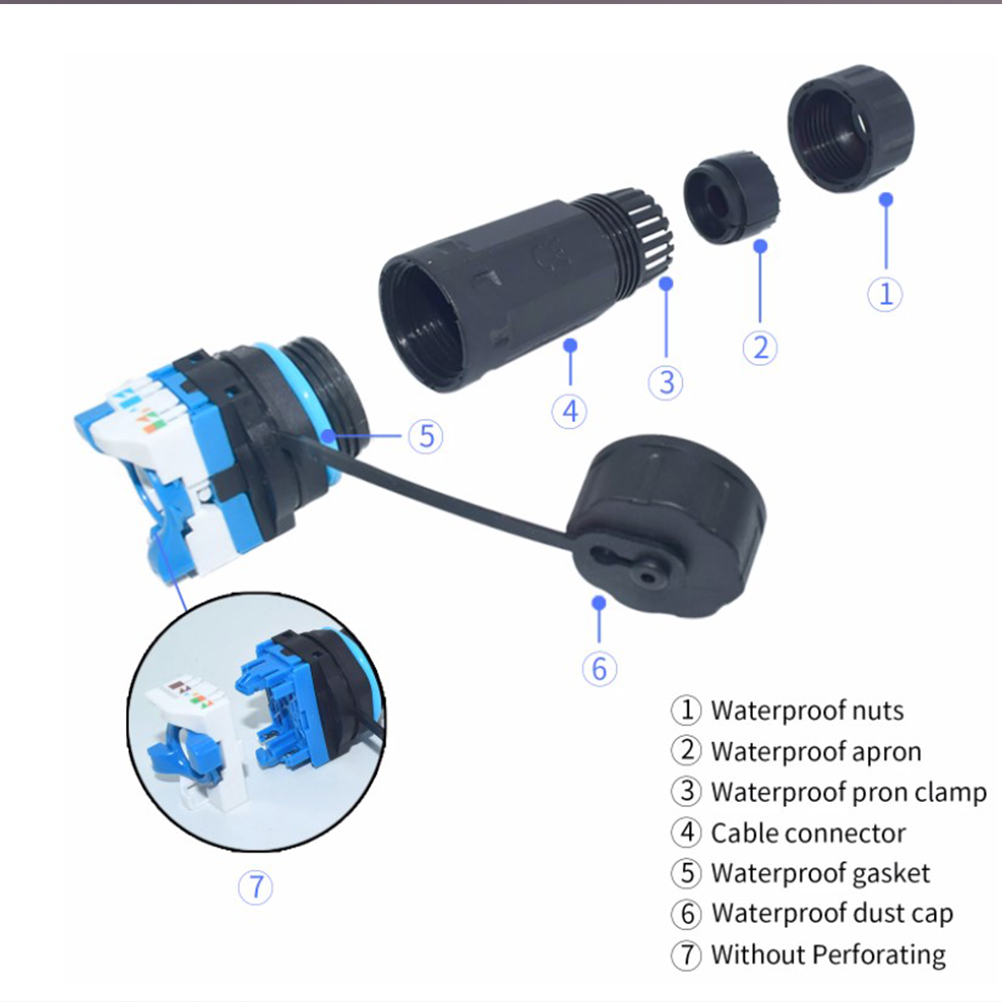 ①
②
③
④
⑤
⑥
⑦

① Waterproof nuts
② Waterproof apron
③ Waterproof pron clamp
④ Cable connector
⑤ Waterproof gasket
⑥ Waterproof dust cap
⑦ Without Perforating