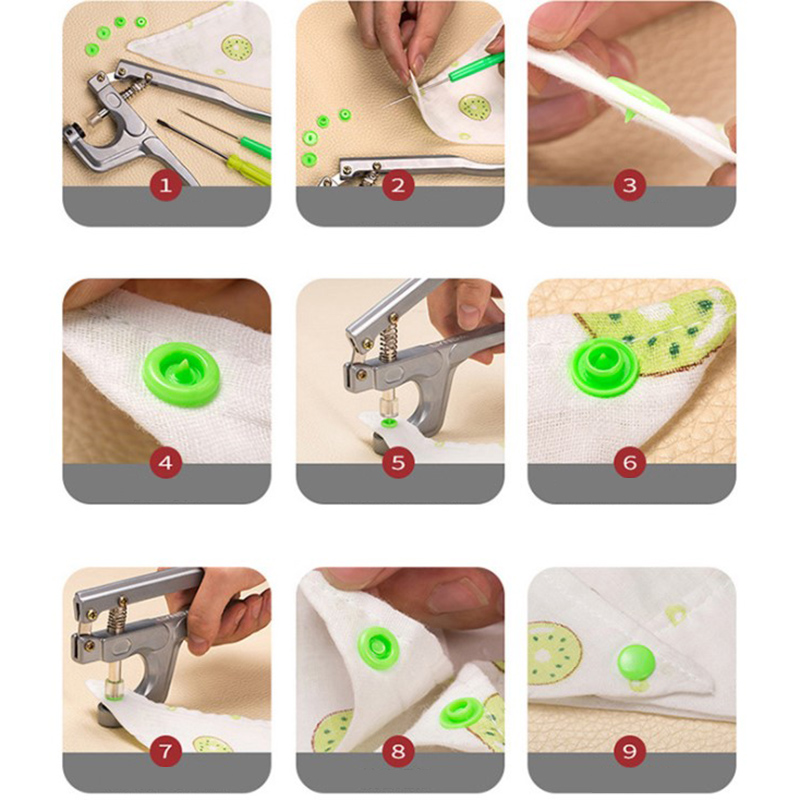 1
2
3
4
5
6
7
8
9