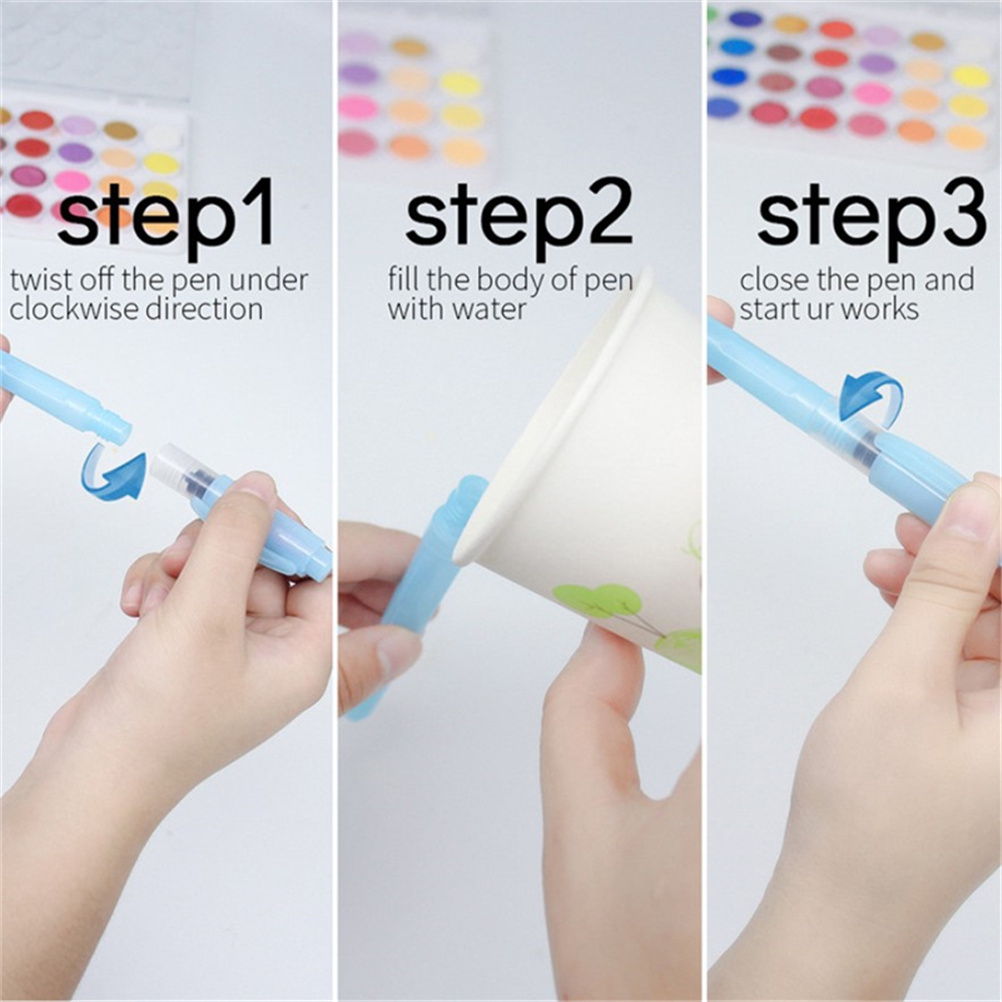 step1
twist off the pen under clockwise direction

step2
fill the body of pen with water

step3
close the pen and start ur works