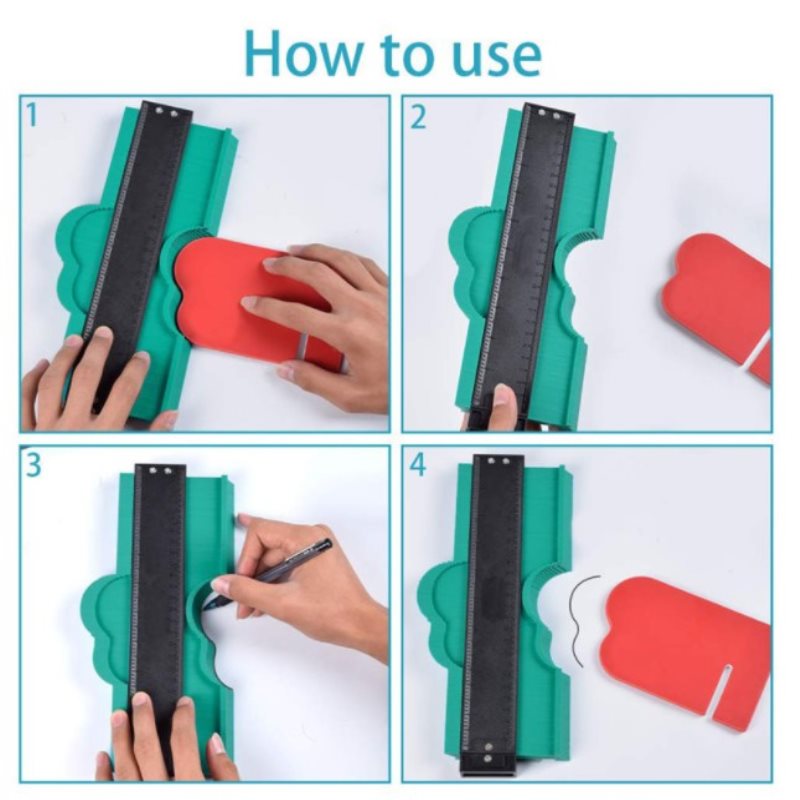 How to use

1

2

3

4