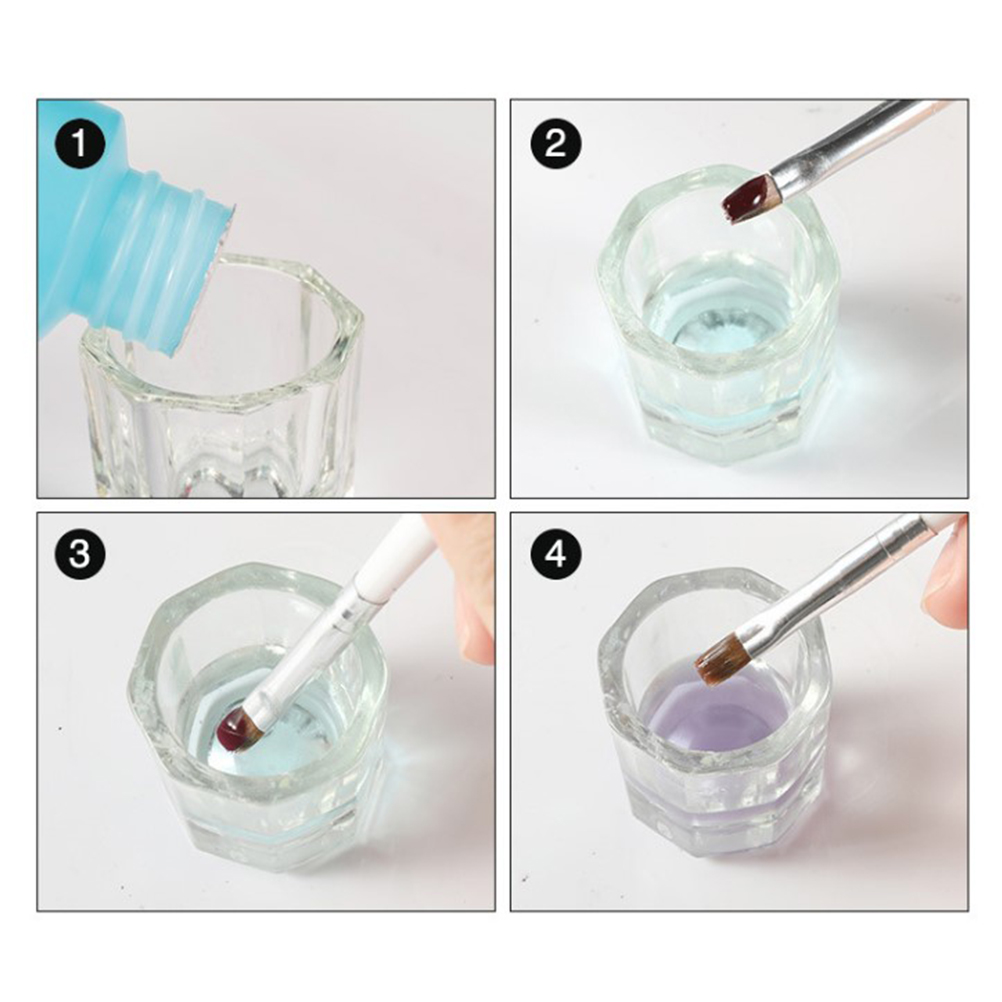 1
2
3
4