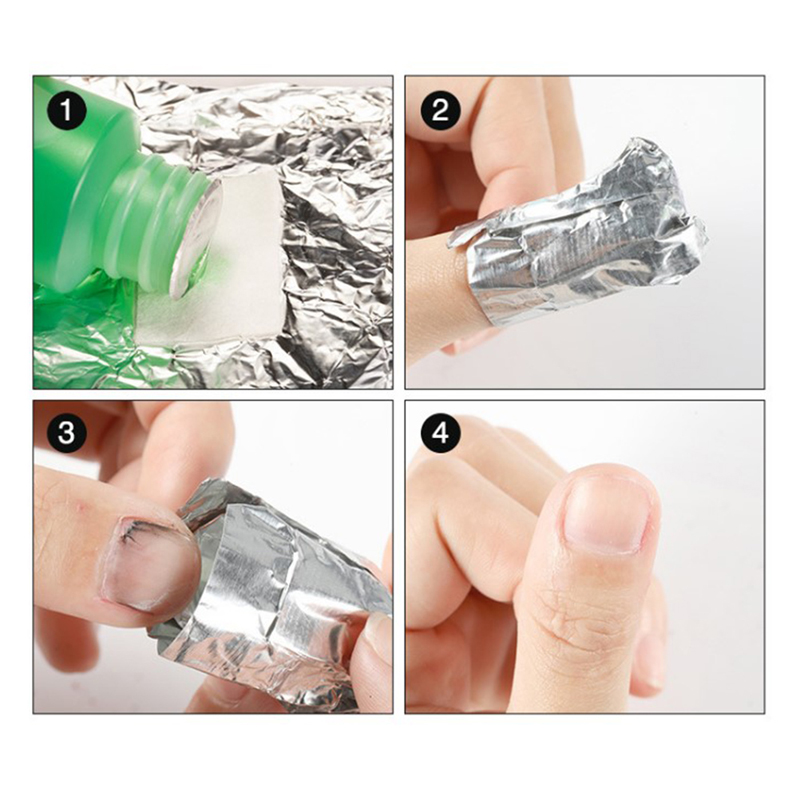 1

2

3

4