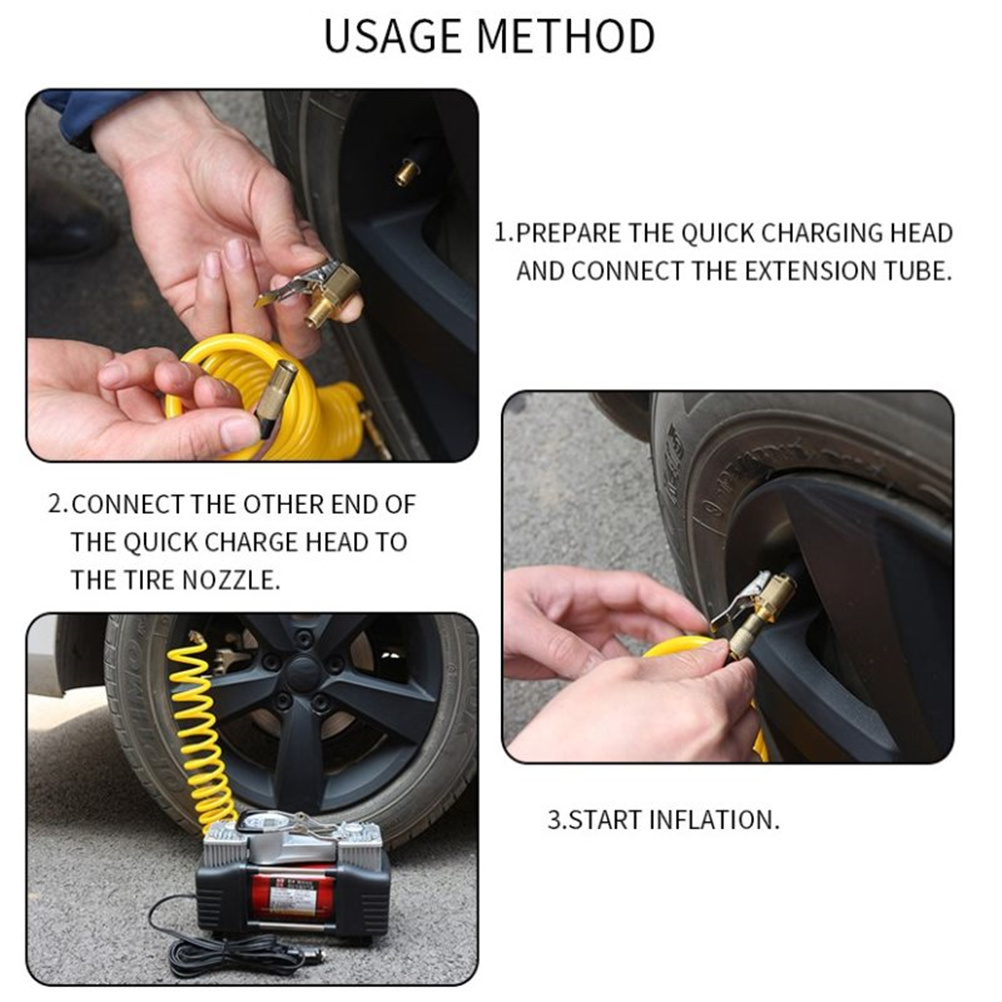 USAGE METHOD

1.PREPARE THE QUICK CHARGING HEAD AND CONNECT THE EXTENSION TUBE.

2.CONNECT THE OTHER END OF THE QUICK CHARGE HEAD TO THE TIRE NOZZLE.

3.START INFLATION.