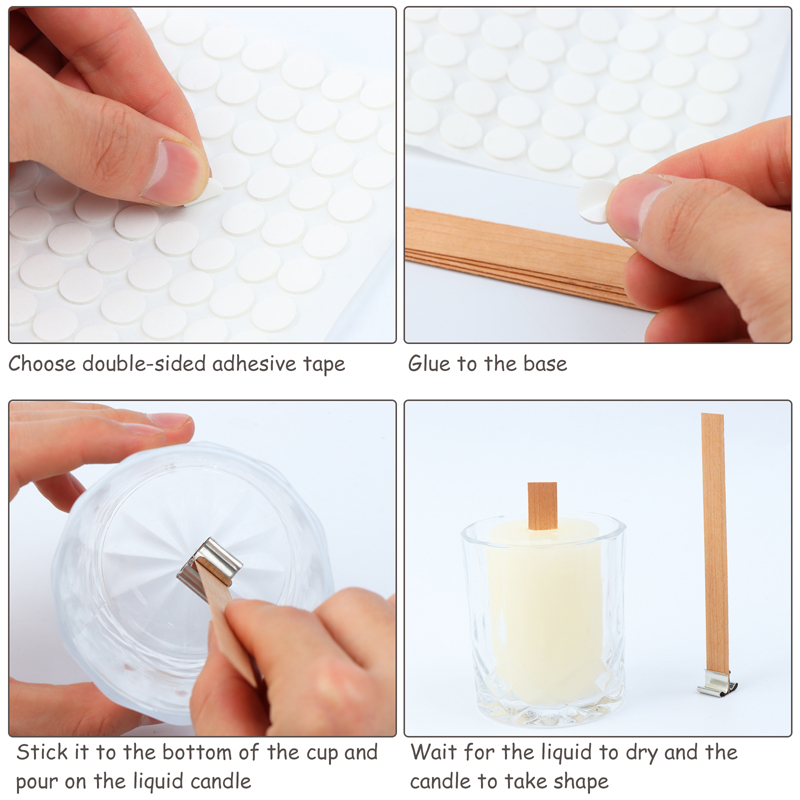 Choose double-sided adhesive tape

Glue to the base

Stick it to the bottom of the cup and pour on the liquid candle

Wait for the liquid to dry and the candle to take shape