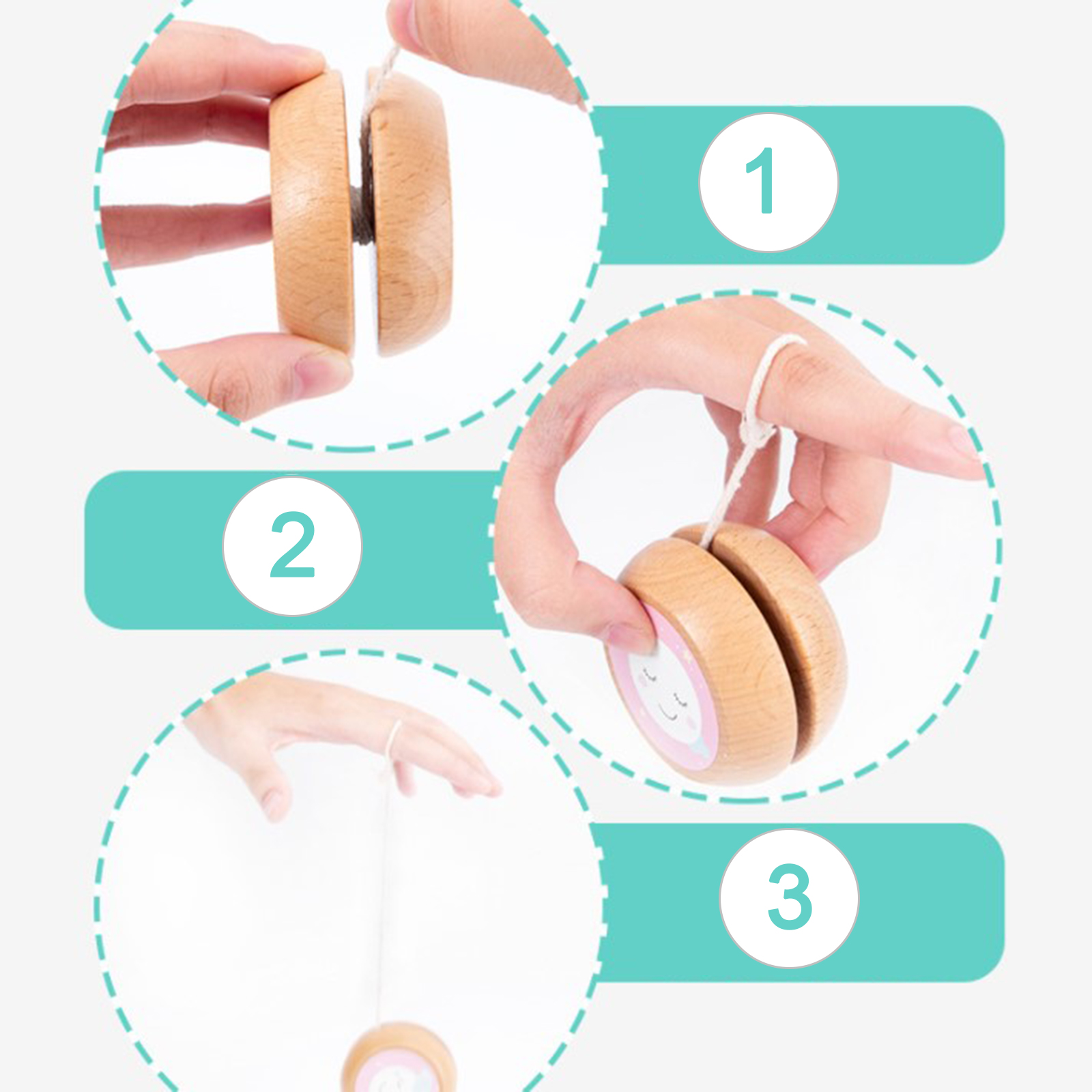 1

2

3