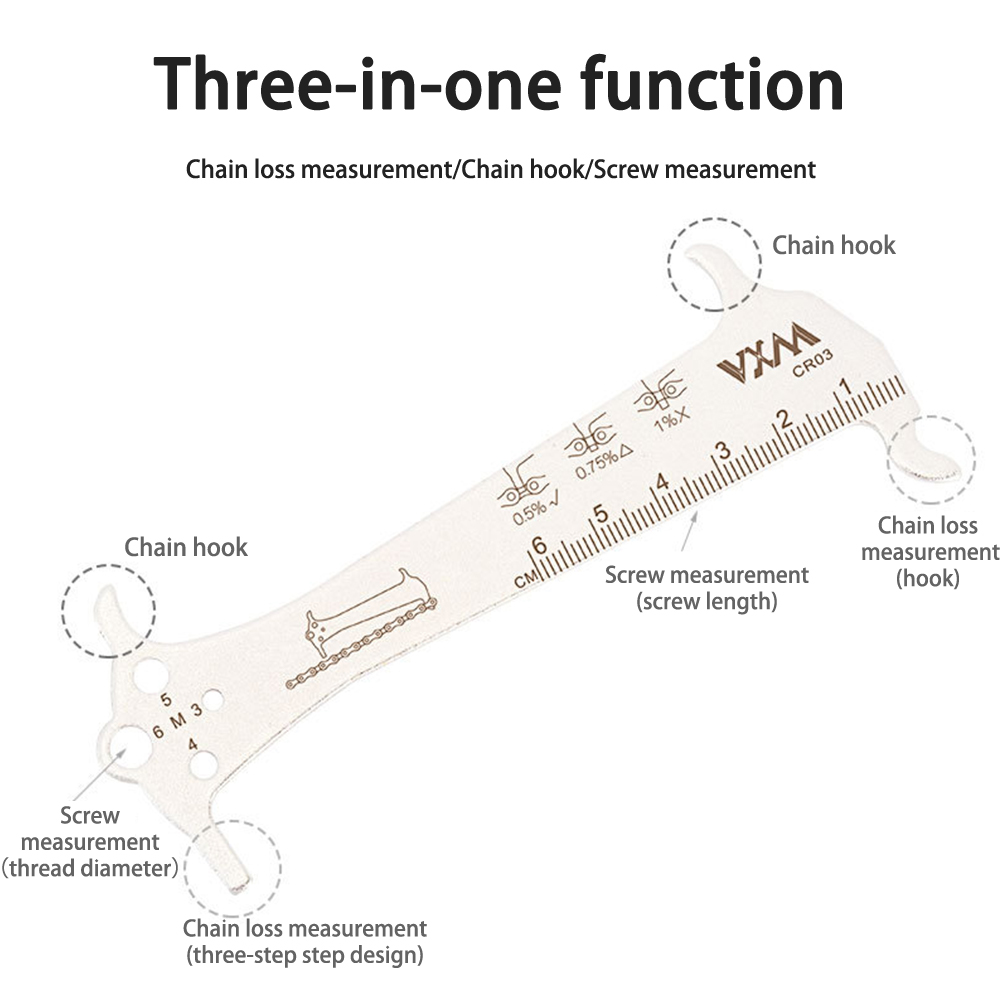 Three-in-one function

Chain loss measurement/Chain hook/Screw measurement

Chain hook

VXM
CR03

1%X

0.75%△

0.5%√

1 2 3 4 5 6
CM

Chain loss measurement (hook)

Screw measurement (screw length)

Chain hook

5
6 M 3
4

Screw measurement (thread diameter)

Chain loss measurement (three-step step design)