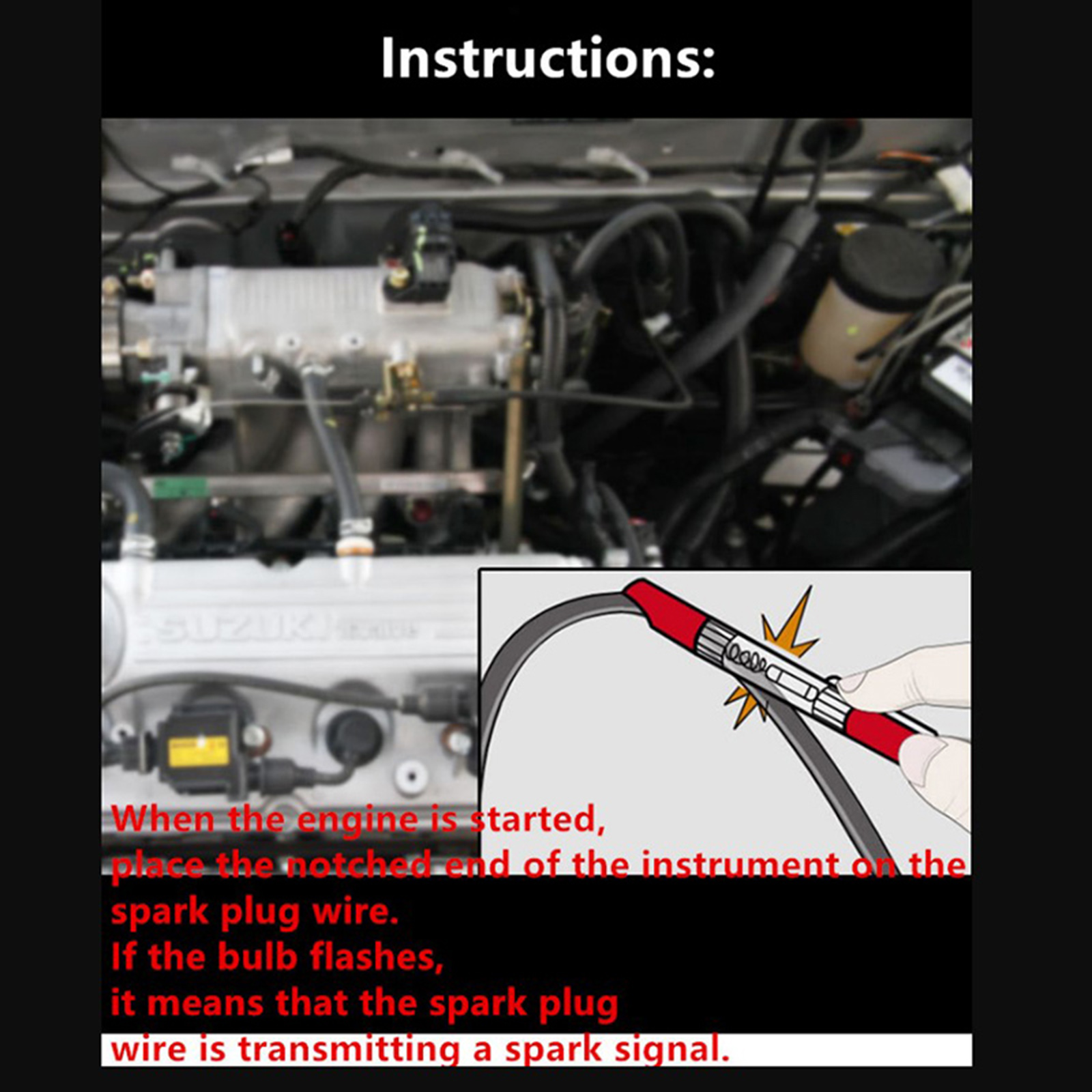 Instructions:

SUZUKI

When the engine is started,
place the notched end of the instrument on the spark plug wire.
If the bulb flashes,
it means that the spark plug wire is transmitting a spark signal.