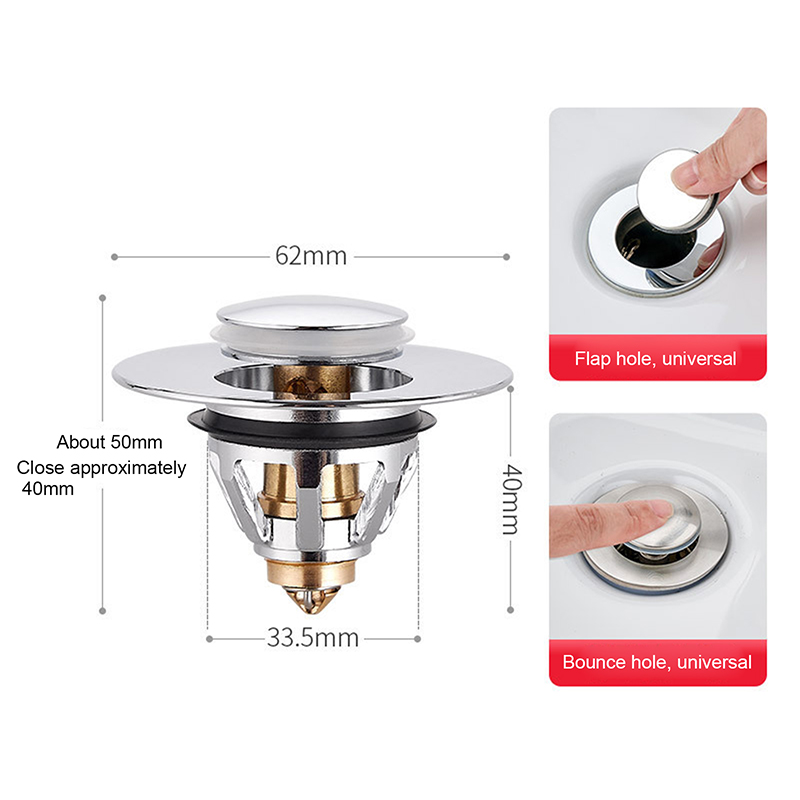 62mm

About 50mm
Close approximately 40mm

40mm

33.5mm

Flap hole, universal

Bounce hole, universal