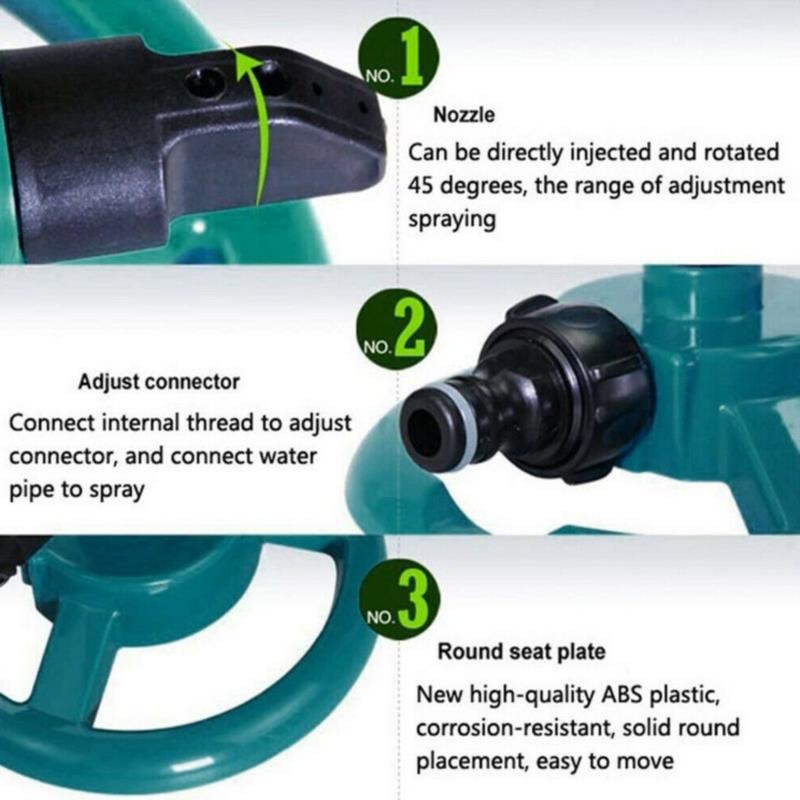 NO. 1

Nozzle

Can be directly injected and rotated 45 degrees, the range of adjustment spraying

NO. 2

Adjust connector

Connect internal thread to adjust connector, and connect water pipe to spray

NO. 3

Round seat plate

New high-quality ABS plastic, corrosion-resistant, solid round placement, easy to move