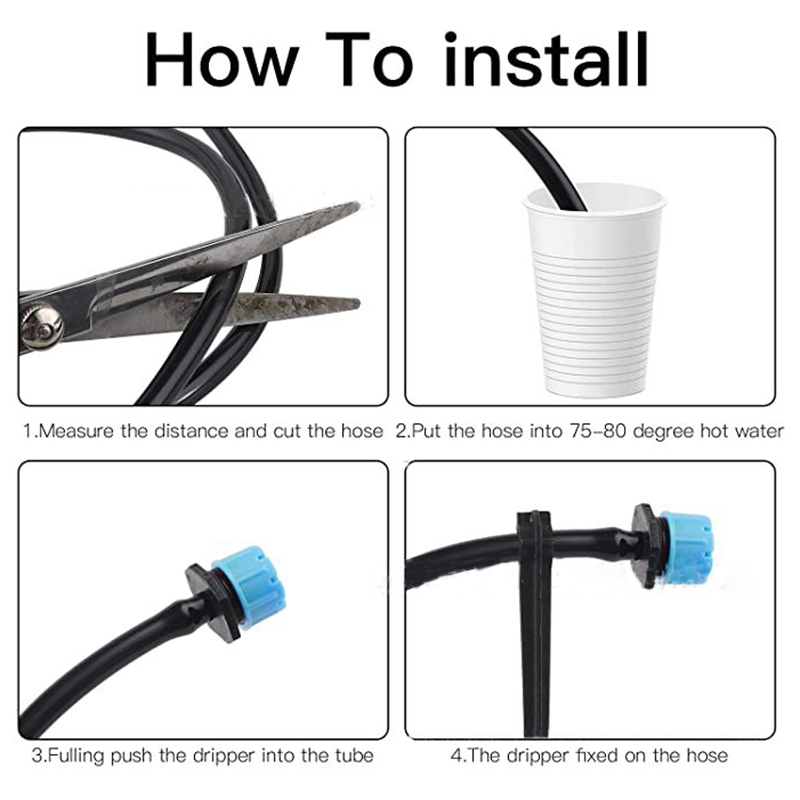 How To install

1.Measure the distance and cut the hose

2.Put the hose into 75-80 degree hot water

3.Fulling push the dripper into the tube

4.The dripper fixed on the hose