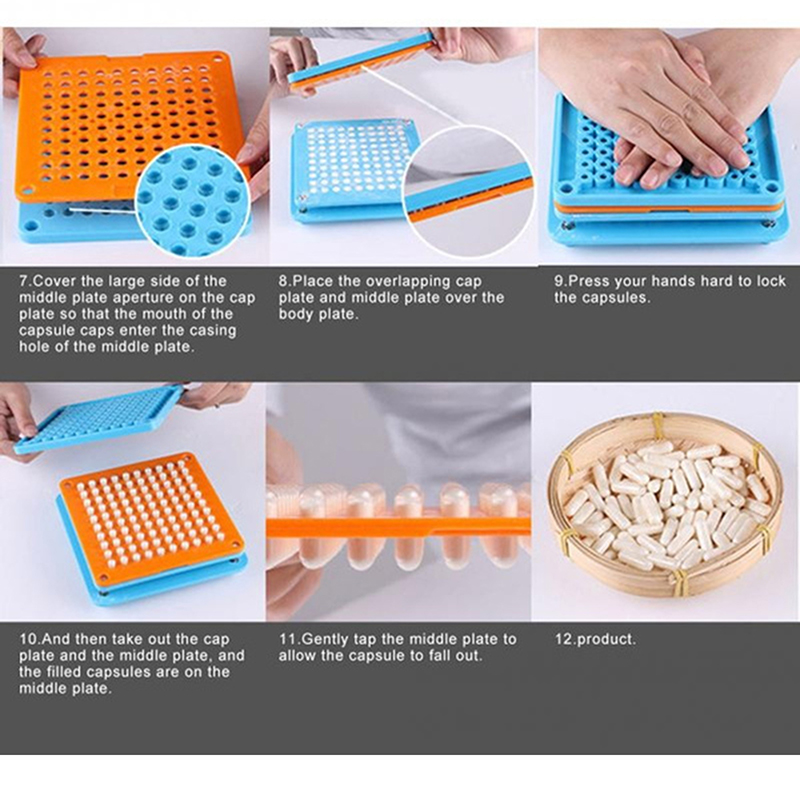 7.Cover the large side of the middle plate aperture on the cap plate so that the mouth of the capsule caps enter the casing hole of the middle plate.

8.Place the overlapping cap plate and middle plate over the body plate.

9.Press your hands hard to lock the capsules.

10.And then take out the cap plate and the middle plate, and the filled capsules are on the middle plate.

11.Gently tap the middle plate to allow the capsule to fall out.

12.product.