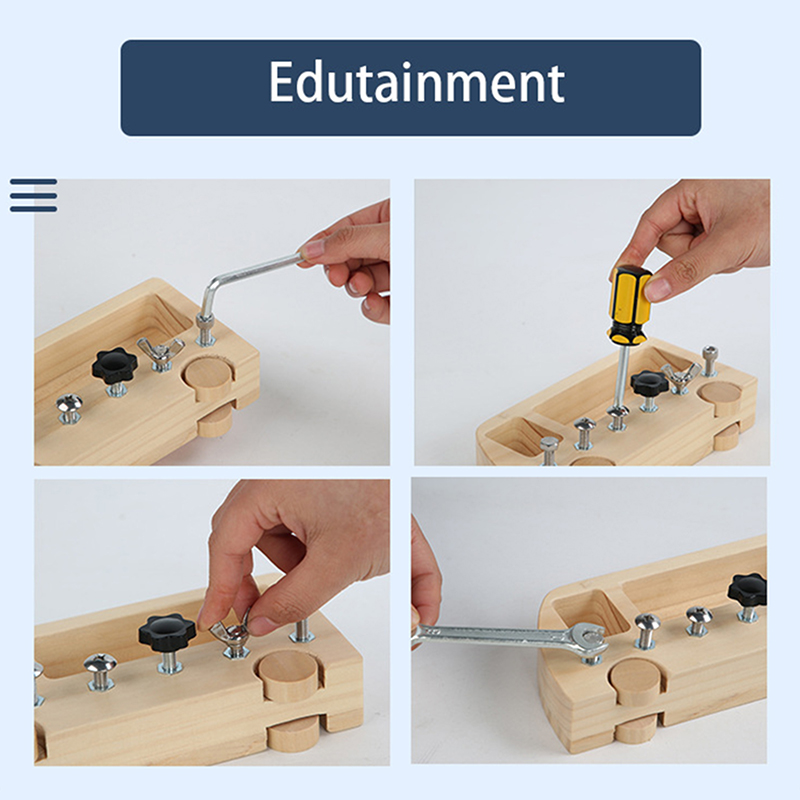 Edutainment