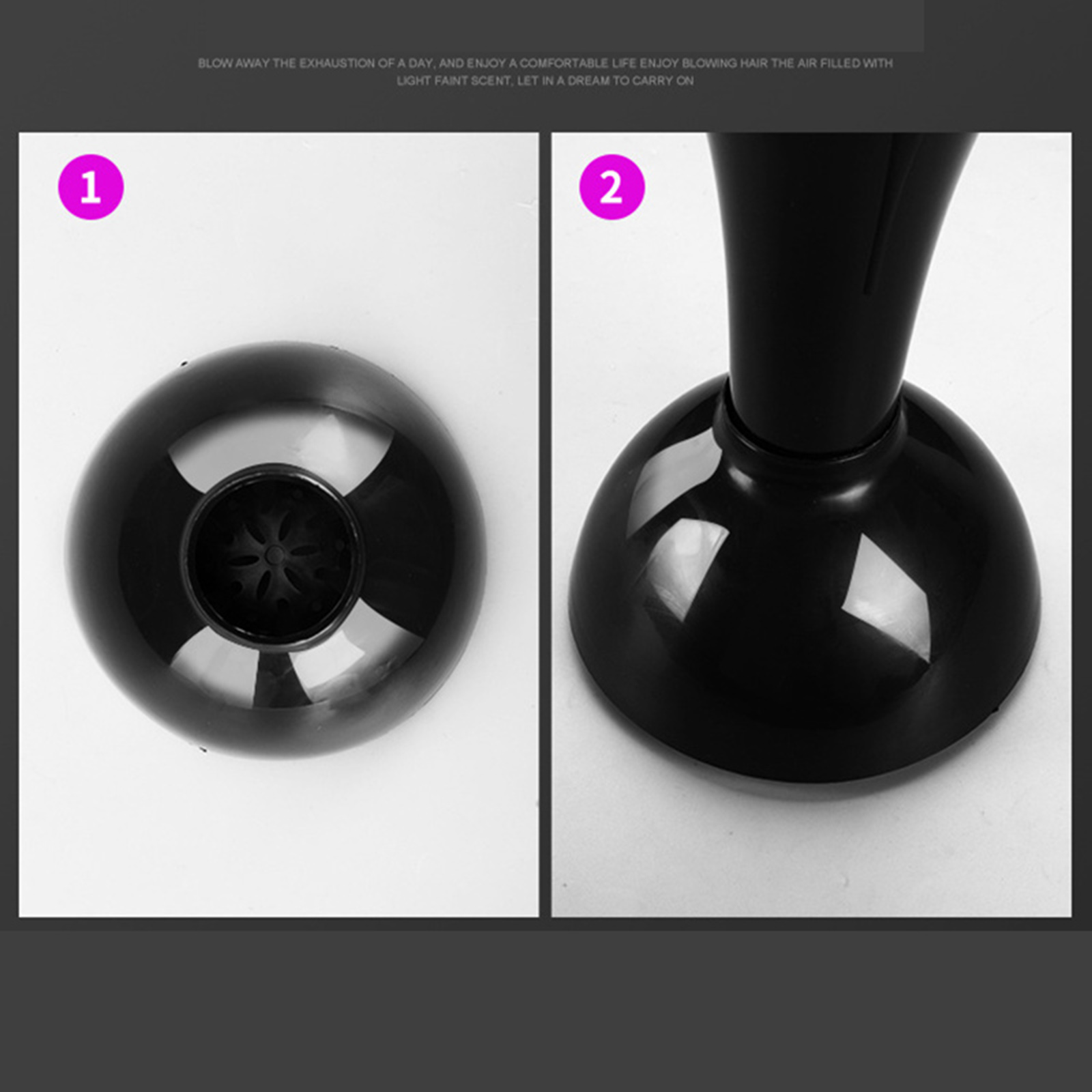 BLOW AWAY THE EXHAUSTION OF A DAY, AND ENJOY A COMFORTABLE LIFE ENJOY BLOWING HAIR THE AIR FILLED WITH LIGHT FAINT SCENT, LET IN A DREAM TO CARRY ON

1

2