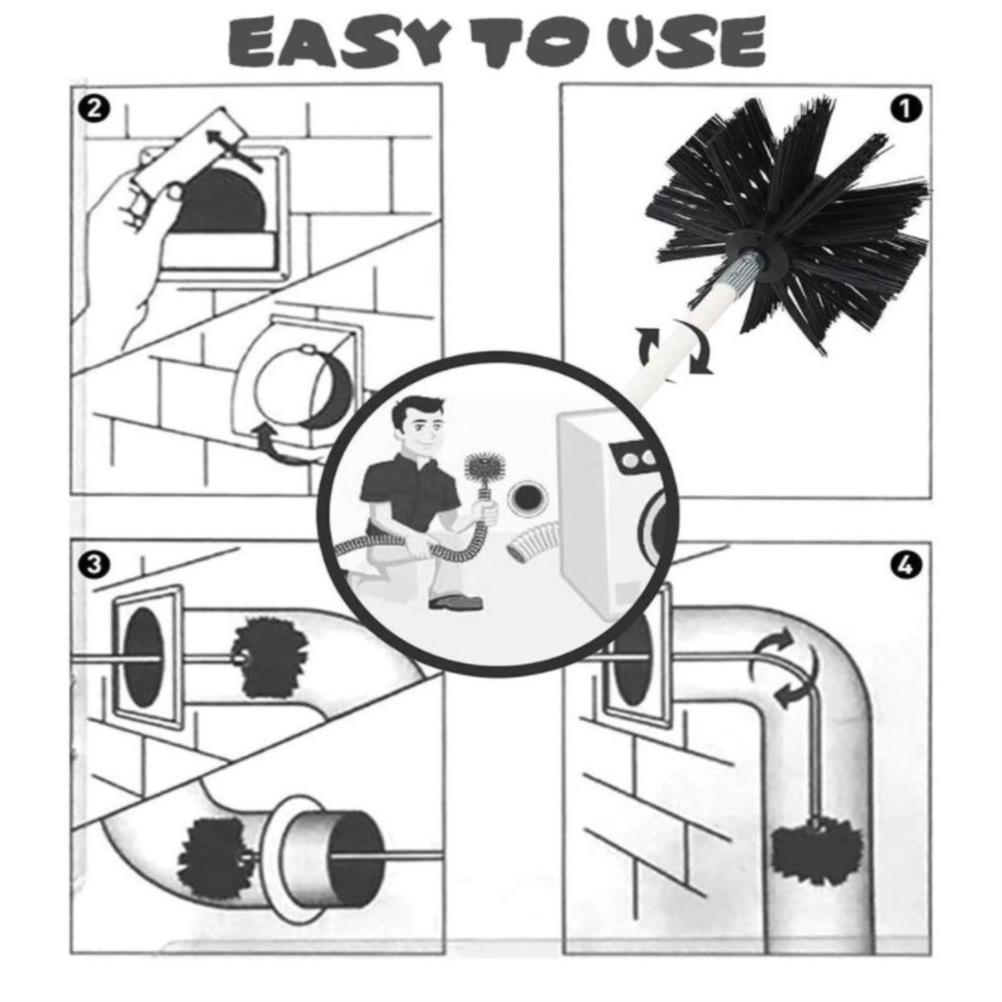 EASY TO USE

2

1

3

4