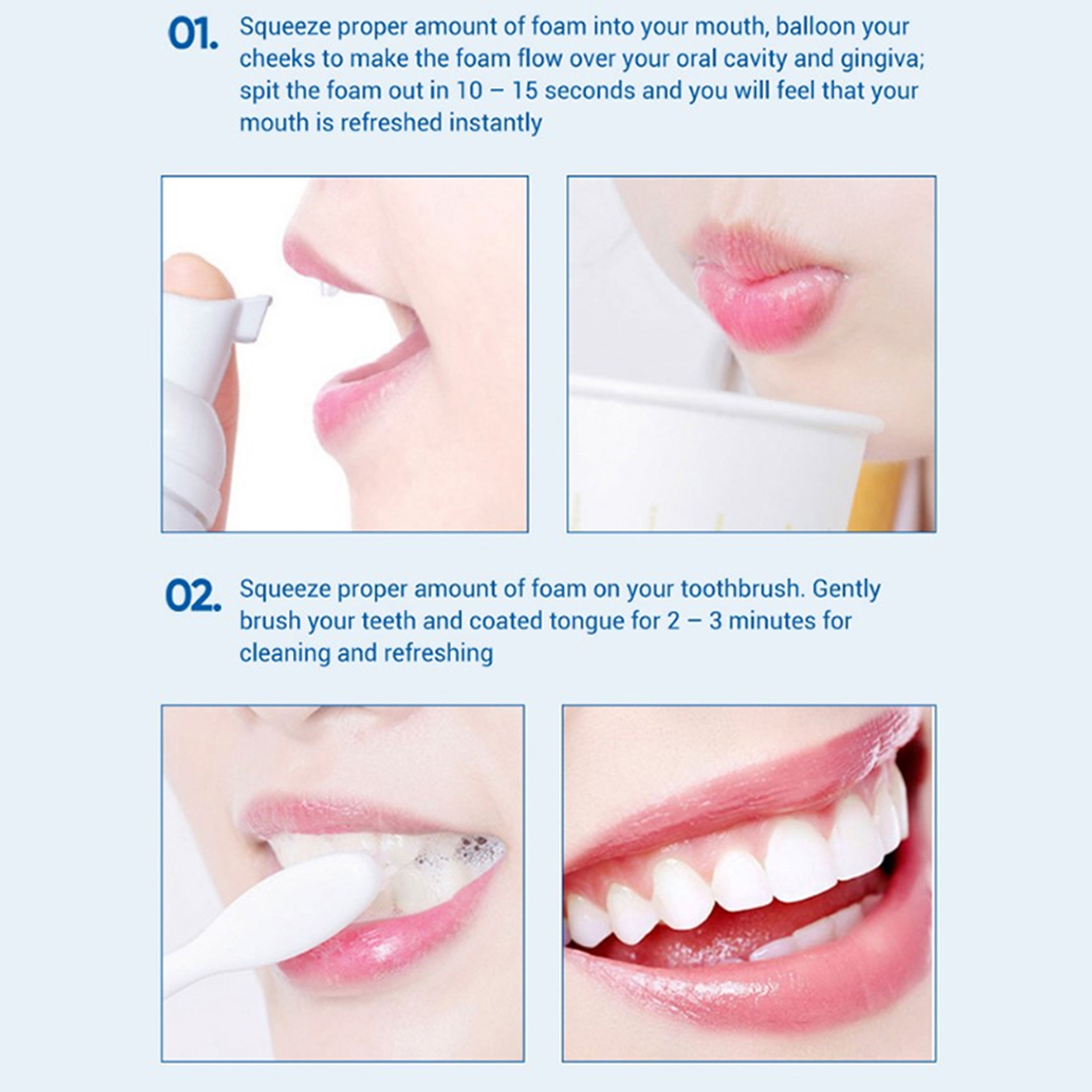 01. Squeeze proper amount of foam into your mouth, balloon your cheeks to make the foam flow over your oral cavity and gingiva; spit the foam out in 10 – 15 seconds and you will feel that your mouth is refreshed instantly

02. Squeeze proper amount of foam on your toothbrush. Gently brush your teeth and coated tongue for 2 – 3 minutes for cleaning and refreshing