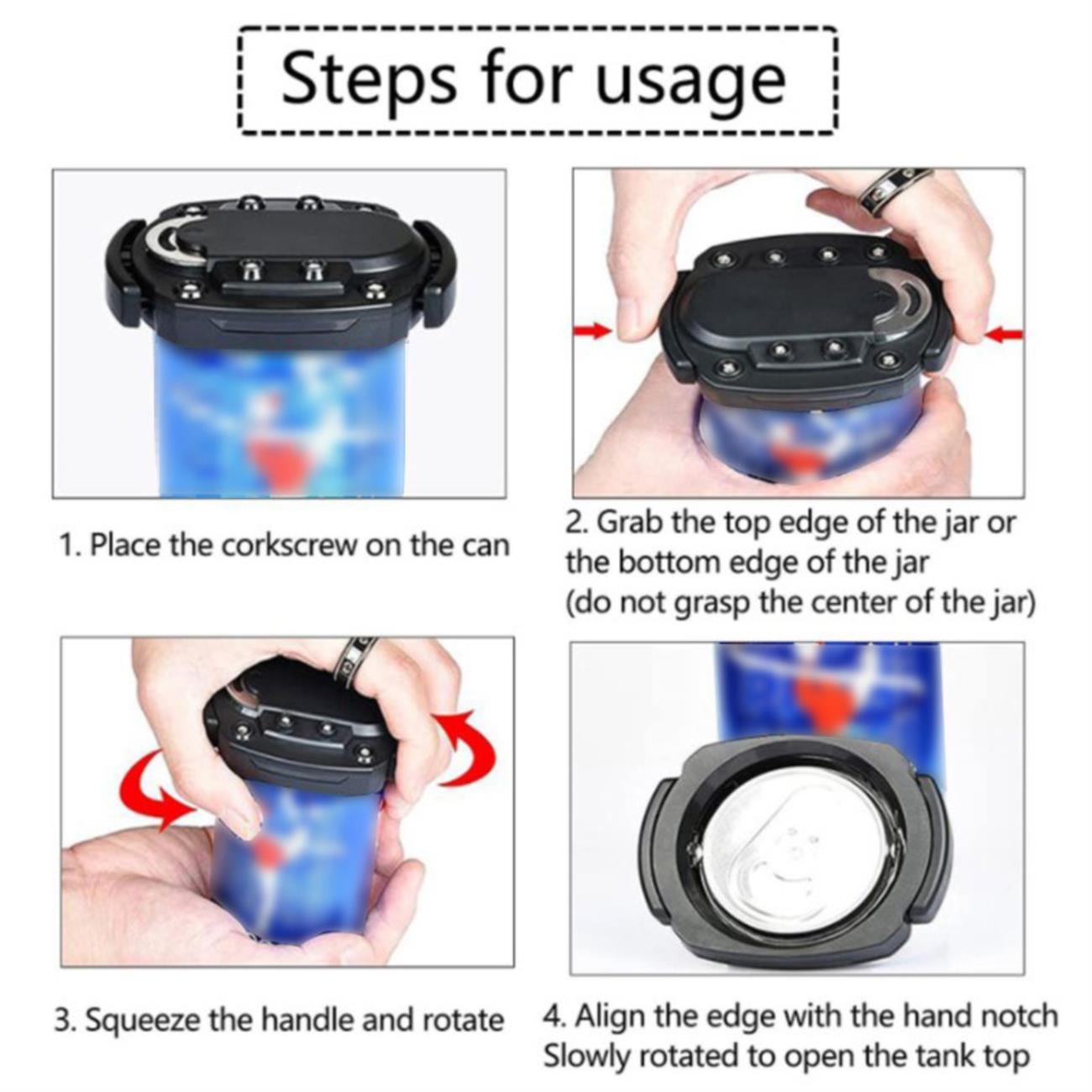 Steps for usage

1. Place the corkscrew on the can

2. Grab the top edge of the jar or the bottom edge of the jar
(do not grasp the center of the jar)

3. Squeeze the handle and rotate

4. Align the edge with the hand notch
Slowly rotated to open the tank top