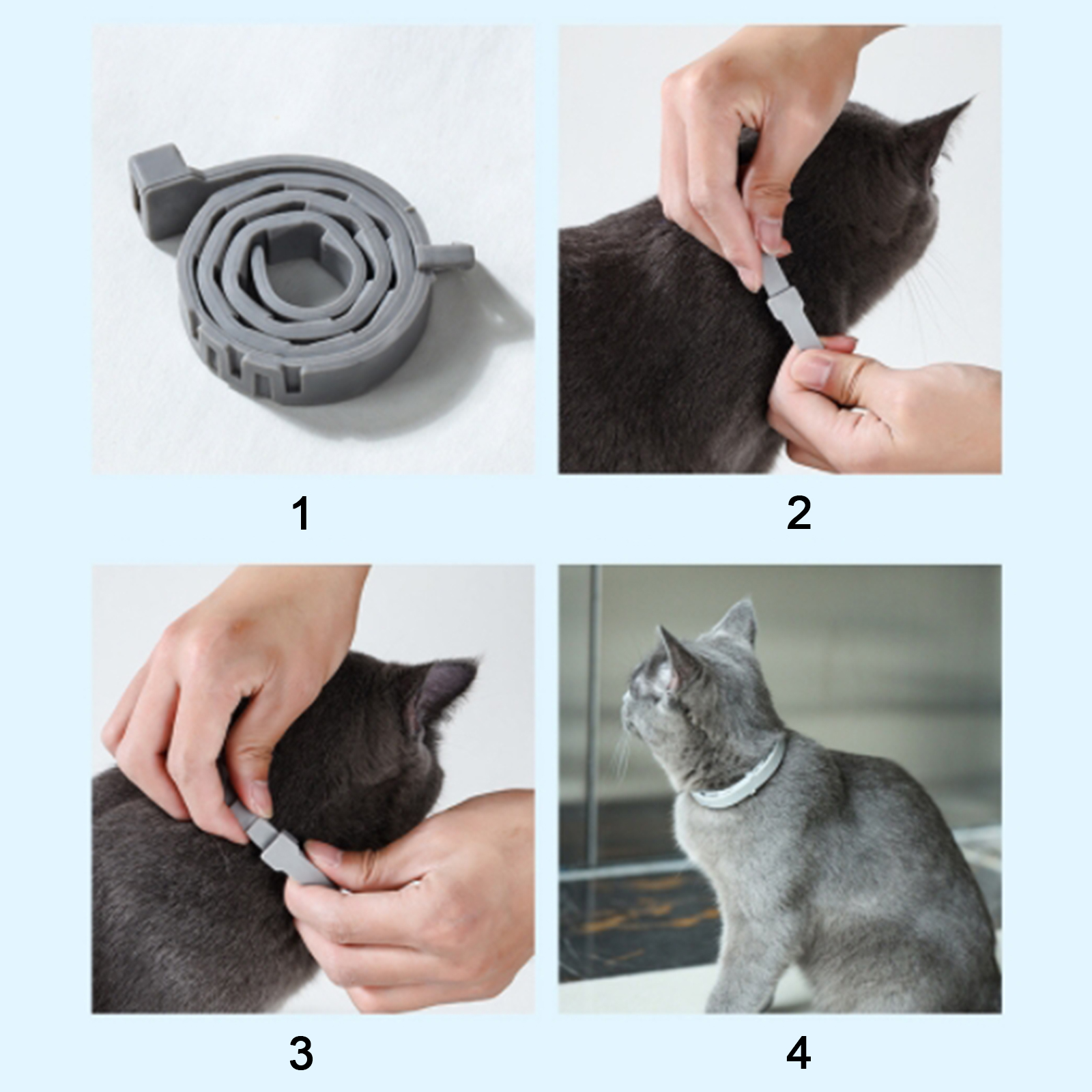 1

2

3

4