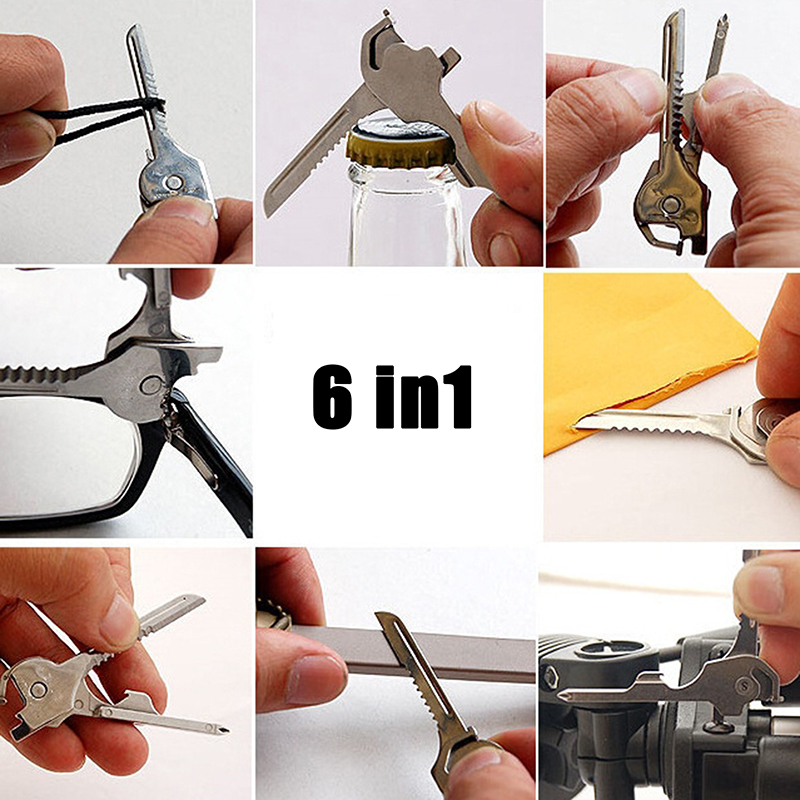 6 in1