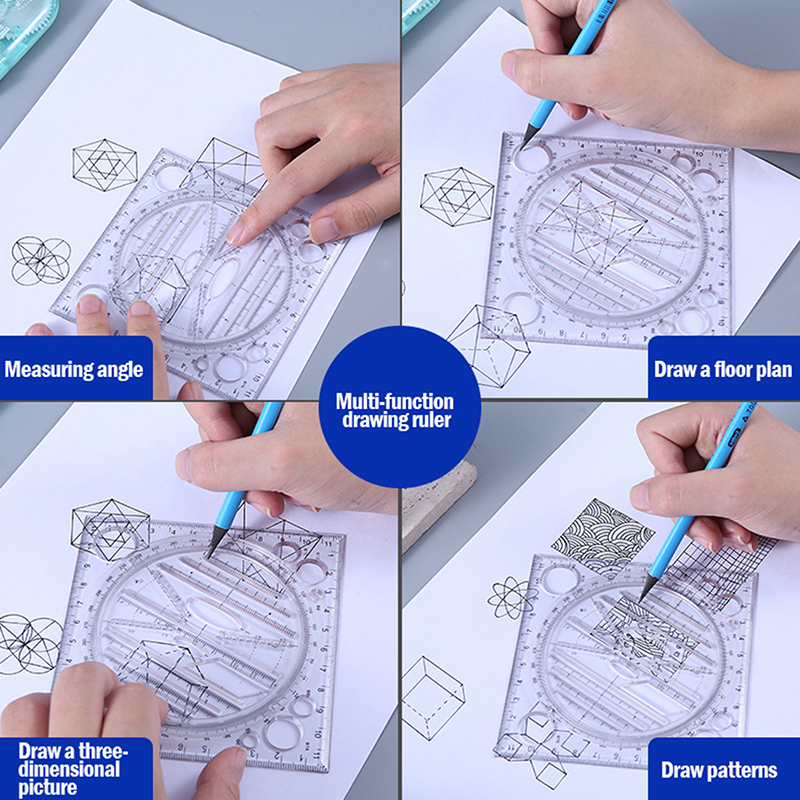 Measuring angle

Draw a floor plan

Multi-function drawing ruler

Draw a three-dimensional picture

Draw patterns