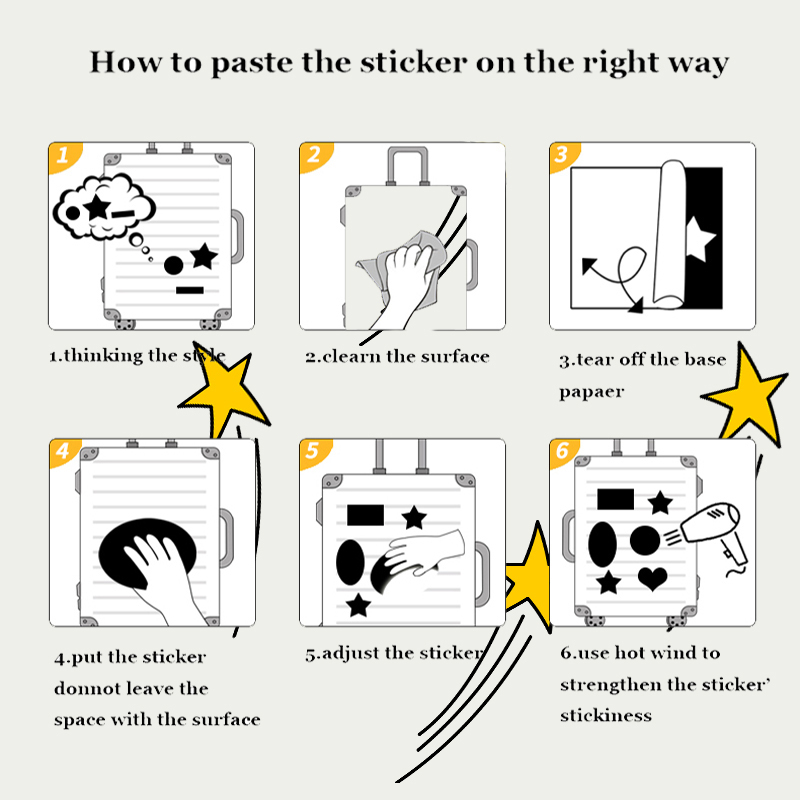 How to paste the sticker on the right way

1

1.thinking the style

2

2.clearn the surface

3

3.tear off the base papaer

4

4.put the sticker donnot leave the space with the surface

5

5.adjust the sticker

6

6.use hot wind to strengthen the sticker' stickiness