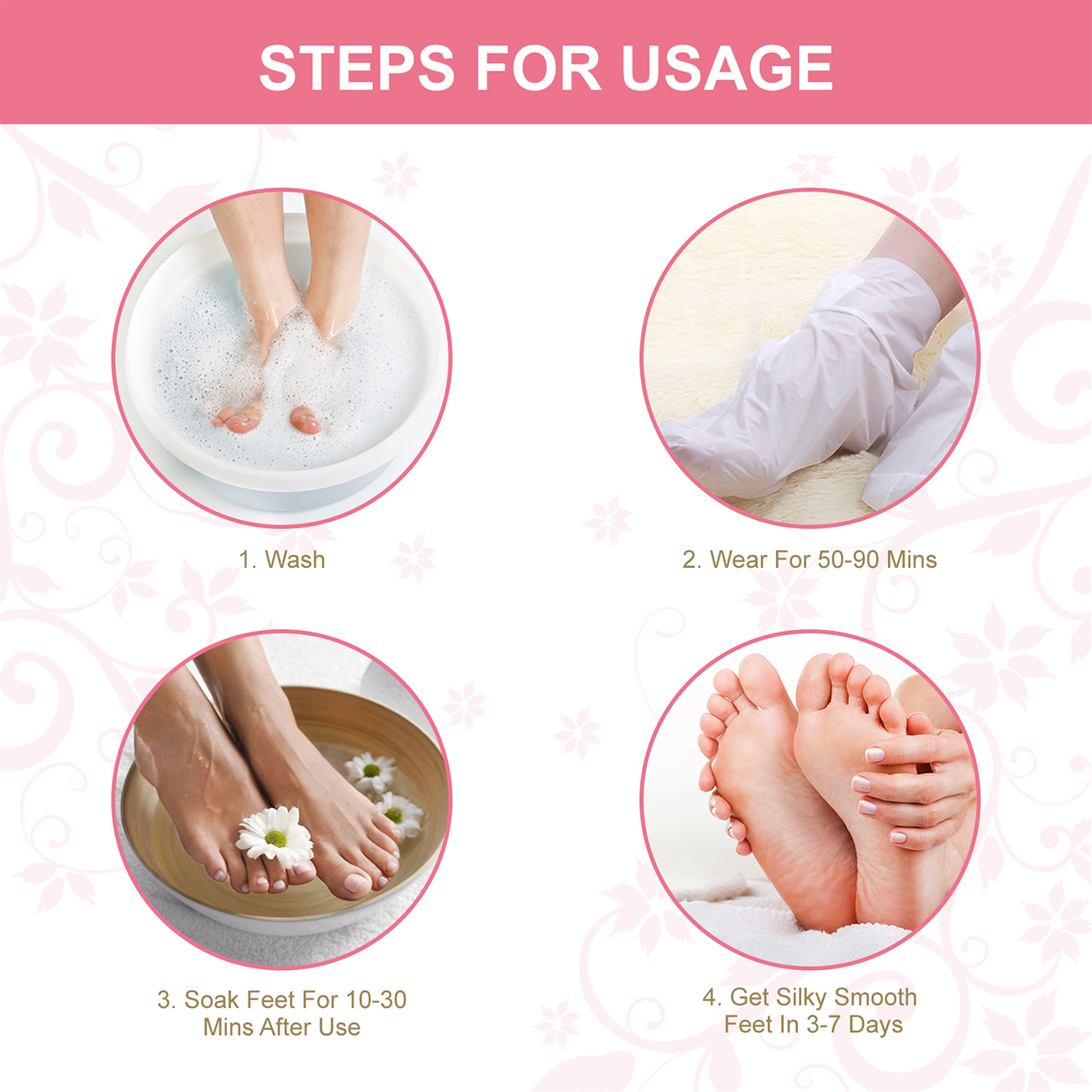 STEPS FOR USAGE

1. Wash

2. Wear For 50-90 Mins

3. Soak Feet For 10-30 Mins After Use

4. Get Silky Smooth Feet In 3-7 Days