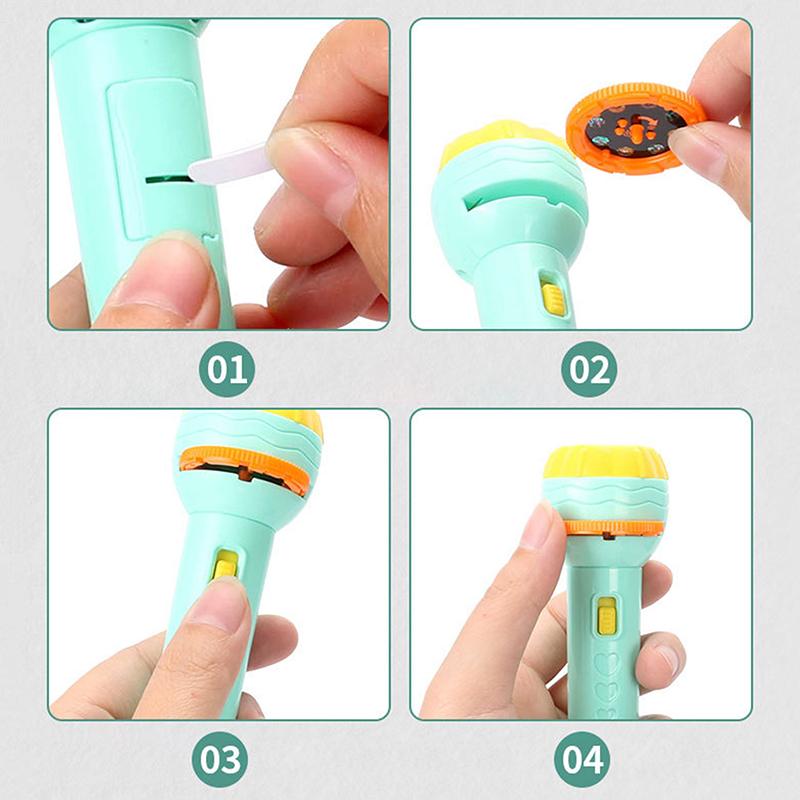 01

02

03

04