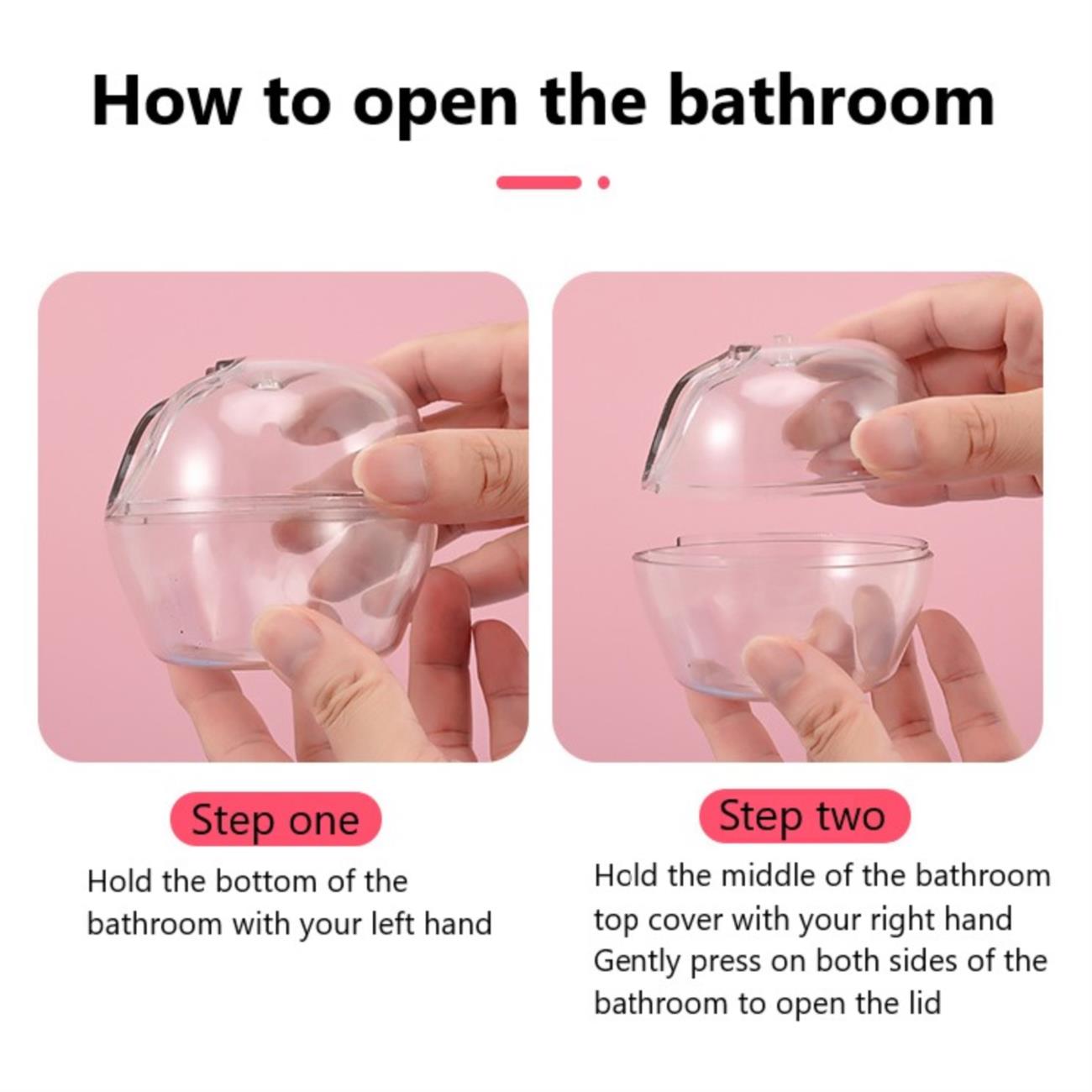 How to open the bathroom

Step one

Hold the bottom of the bathroom with your left hand

Step two

Hold the middle of the bathroom top cover with your right hand Gently press on both sides of the bathroom to open the lid