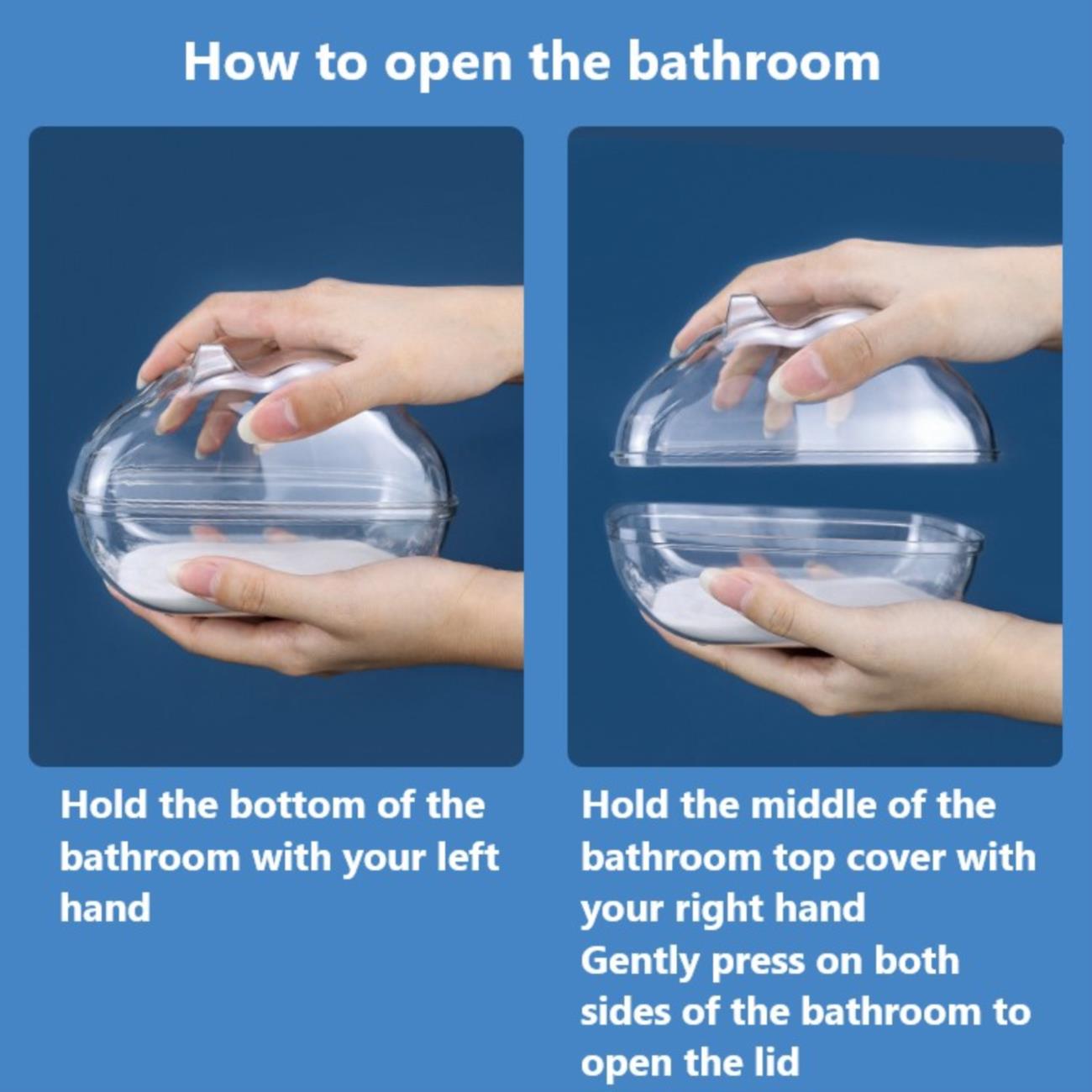 How to open the bathroom

Hold the bottom of the bathroom with your left hand

Hold the middle of the bathroom top cover with your right hand
Gently press on both sides of the bathroom to open the lid