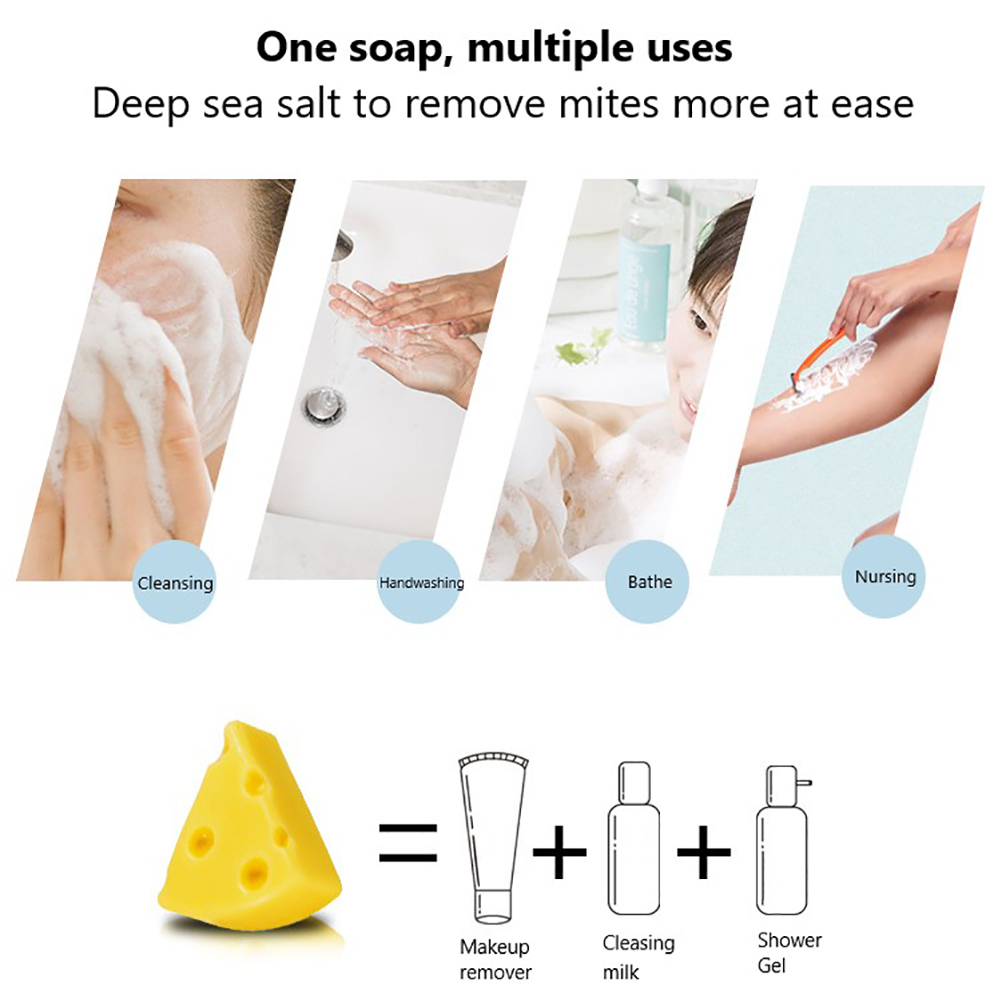 One soap, multiple uses
Deep sea salt to remove mites more at ease

Cleansing

Handwashing

Bathe

Nursing

= + +

Makeup remover

Cleasing milk

Shower Gel