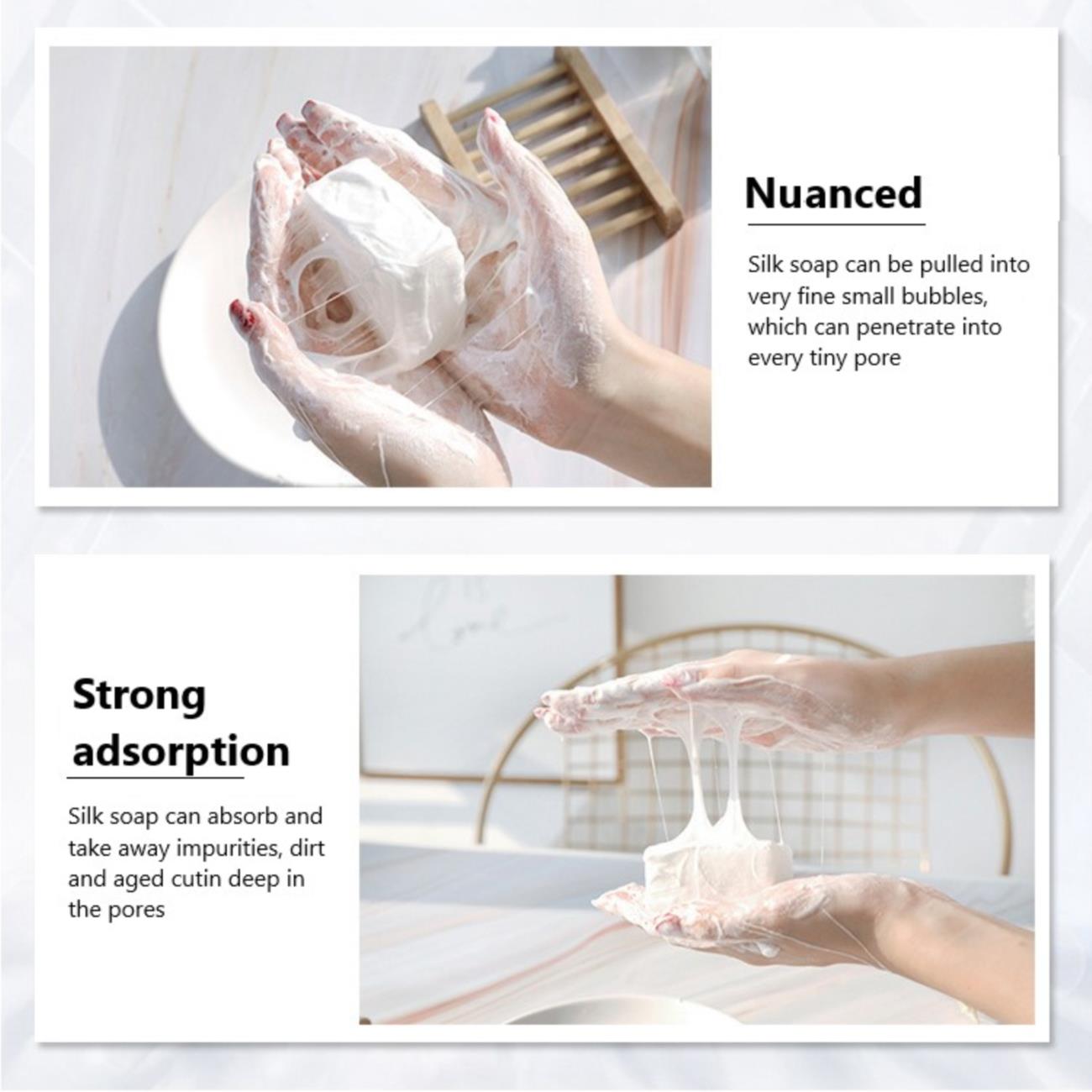 Nuanced

Silk soap can be pulled into very fine small bubbles, which can penetrate into every tiny pore

Strong adsorption

Silk soap can absorb and take away impurities, dirt and aged cutin deep in the pores