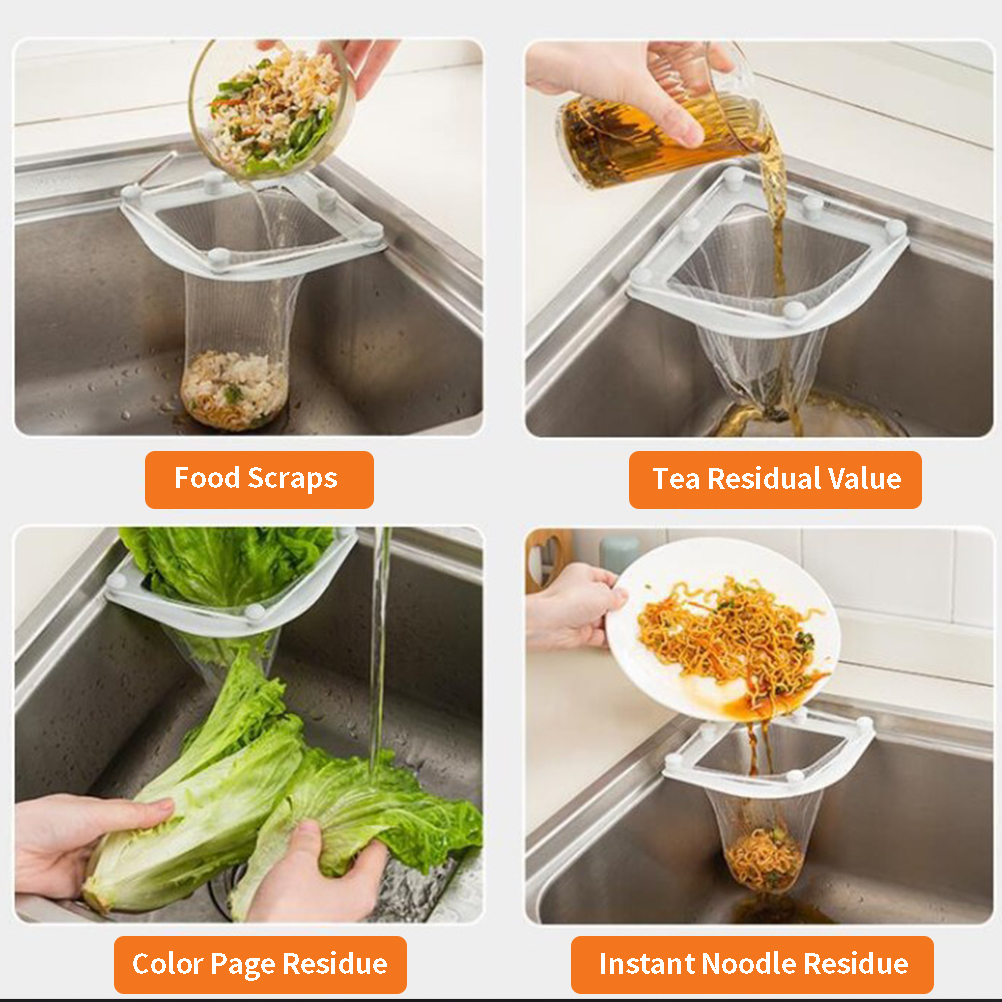 Food Scraps

Tea Residual Value

Color Page Residue

Instant Noodle Residue