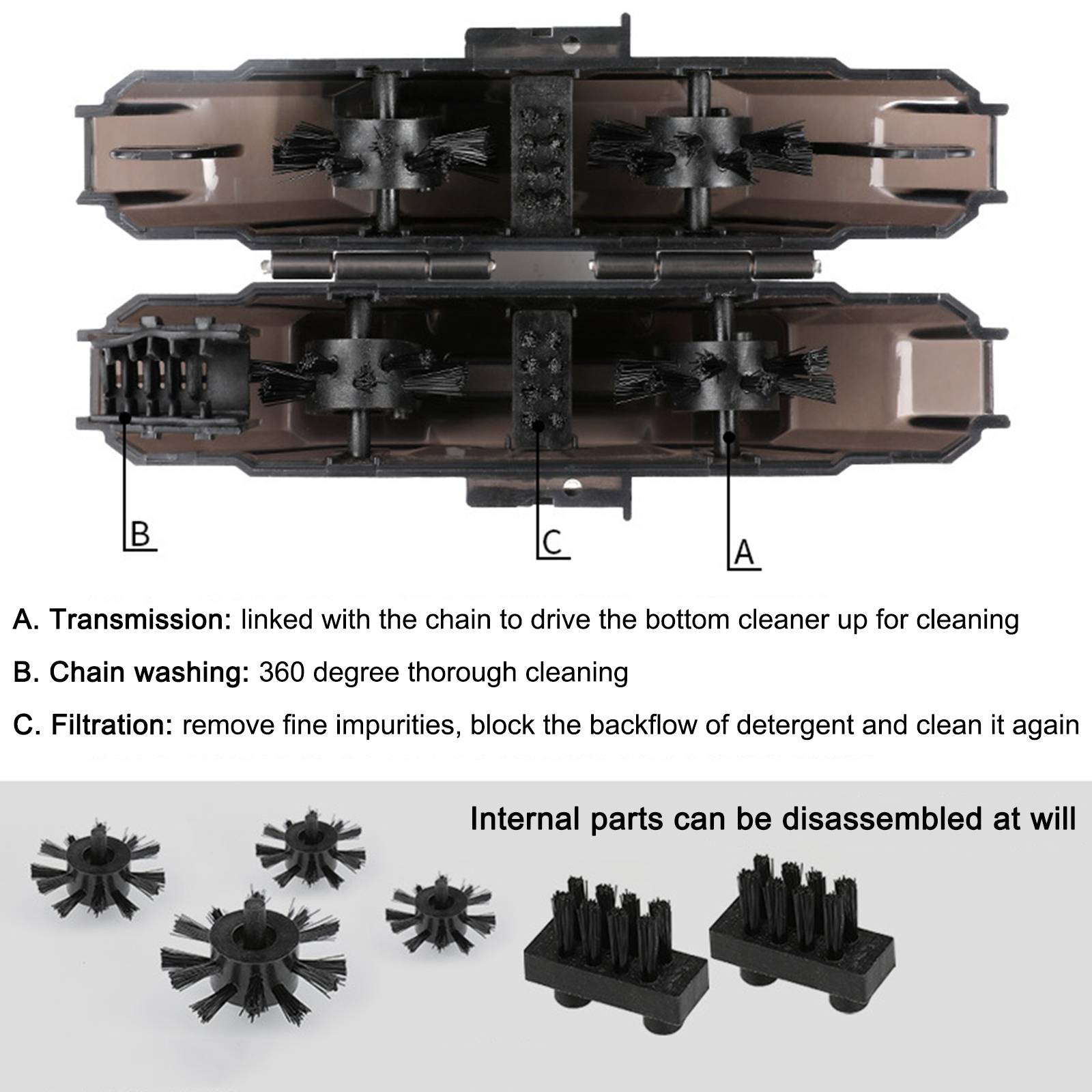 B

C

A

A. Transmission: linked with the chain to drive the bottom cleaner up for cleaning

B. Chain washing: 360 degree thorough cleaning

C. Filtration: remove fine impurities, block the backflow of detergent and clean it again

Internal parts can be disassembled at will