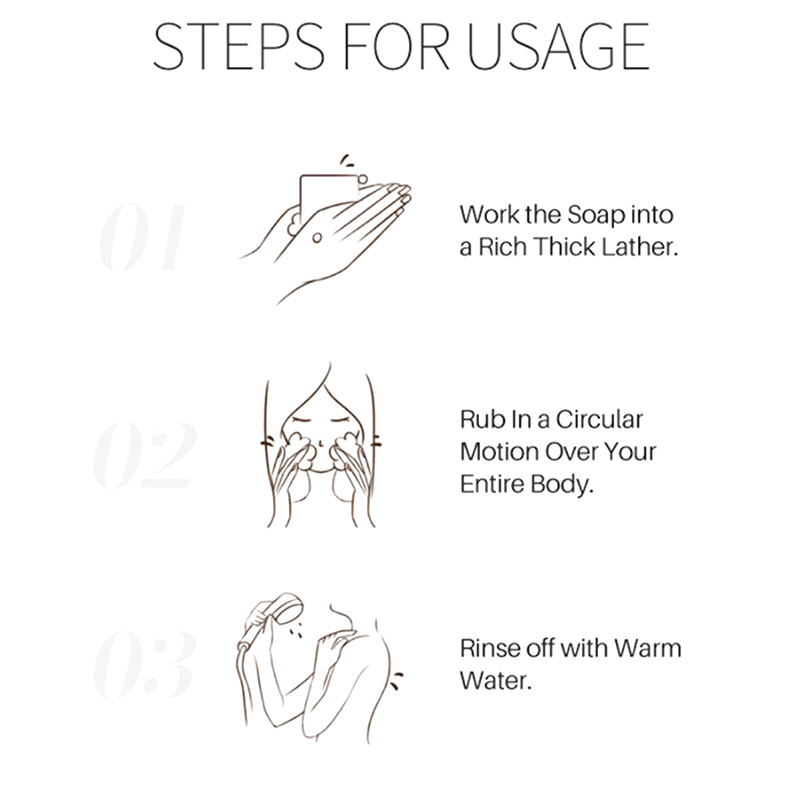 STEPS FOR USAGE

01

Work the Soap into a Rich Thick Lather.

02

Rub In a Circular Motion Over Your Entire Body.

03

Rinse off with Warm Water.