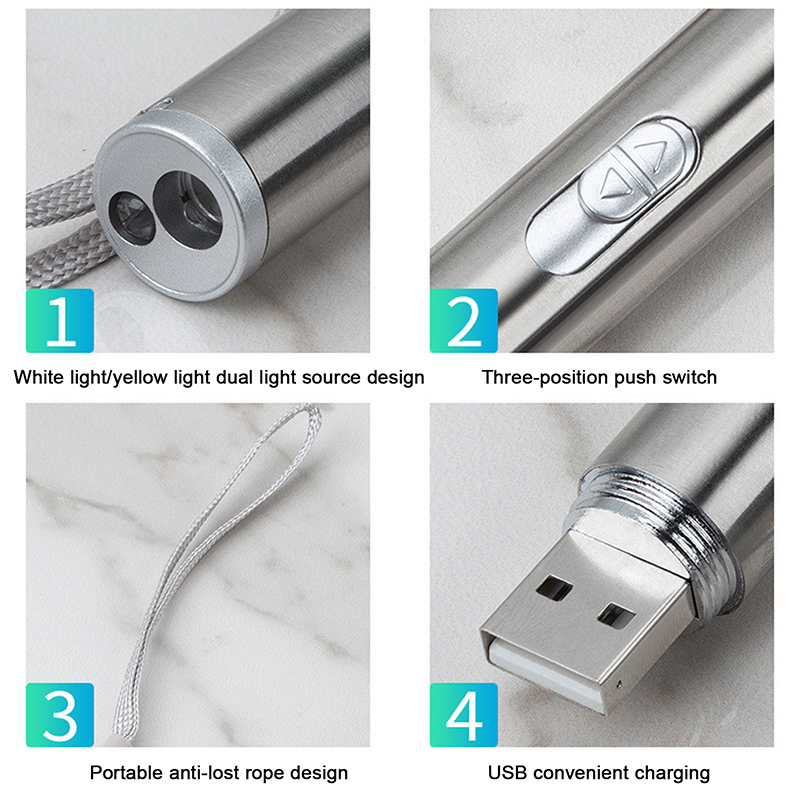 1

White light/yellow light dual light source design

2

Three-position push switch

3

Portable anti-lost rope design

4

USB convenient charging