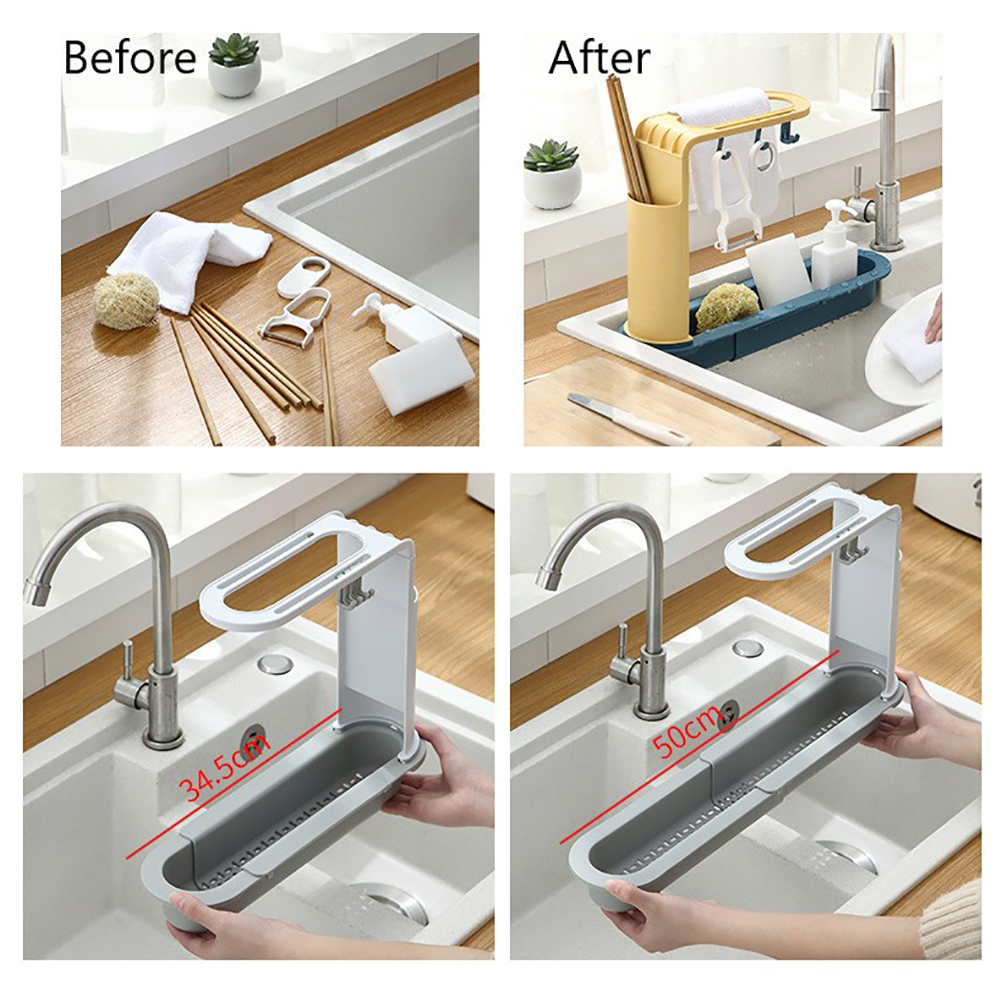 Before

After

34.5cm

50cm