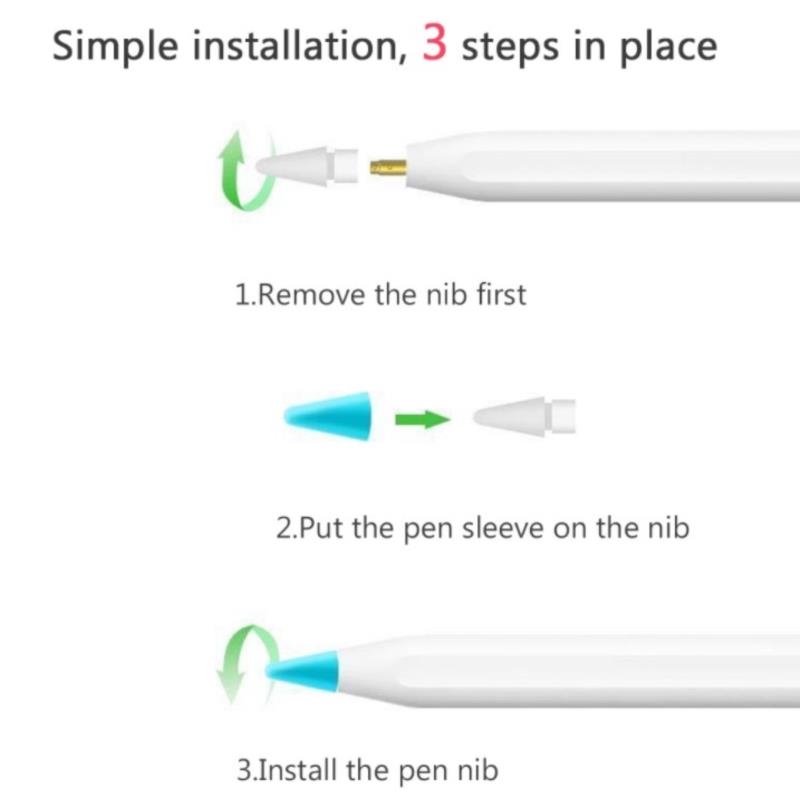 Simple installation, 3 steps in place

1.Remove the nib first

2.Put the pen sleeve on the nib

3.Install the pen nib