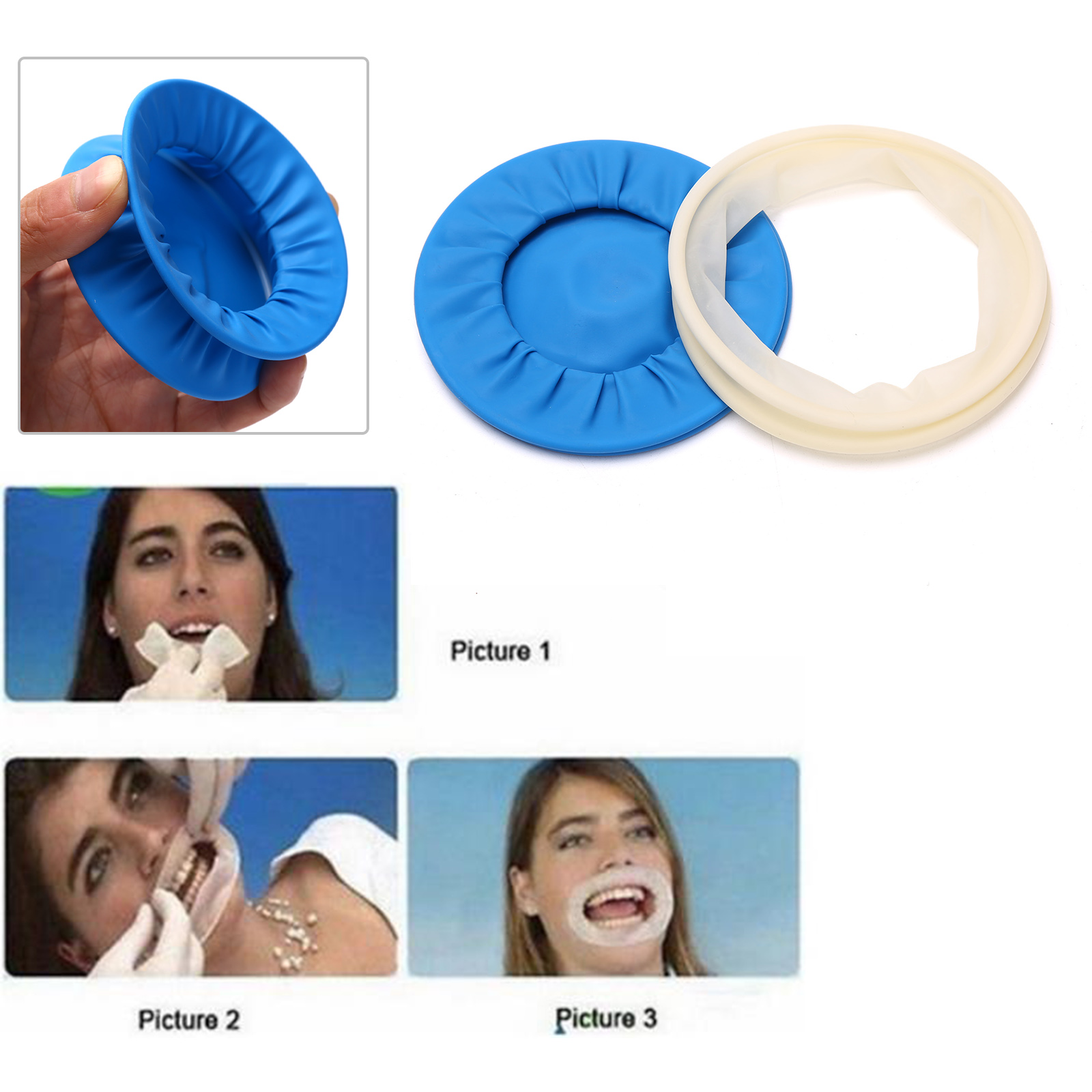 Picture 1

Picture 2

Picture 3