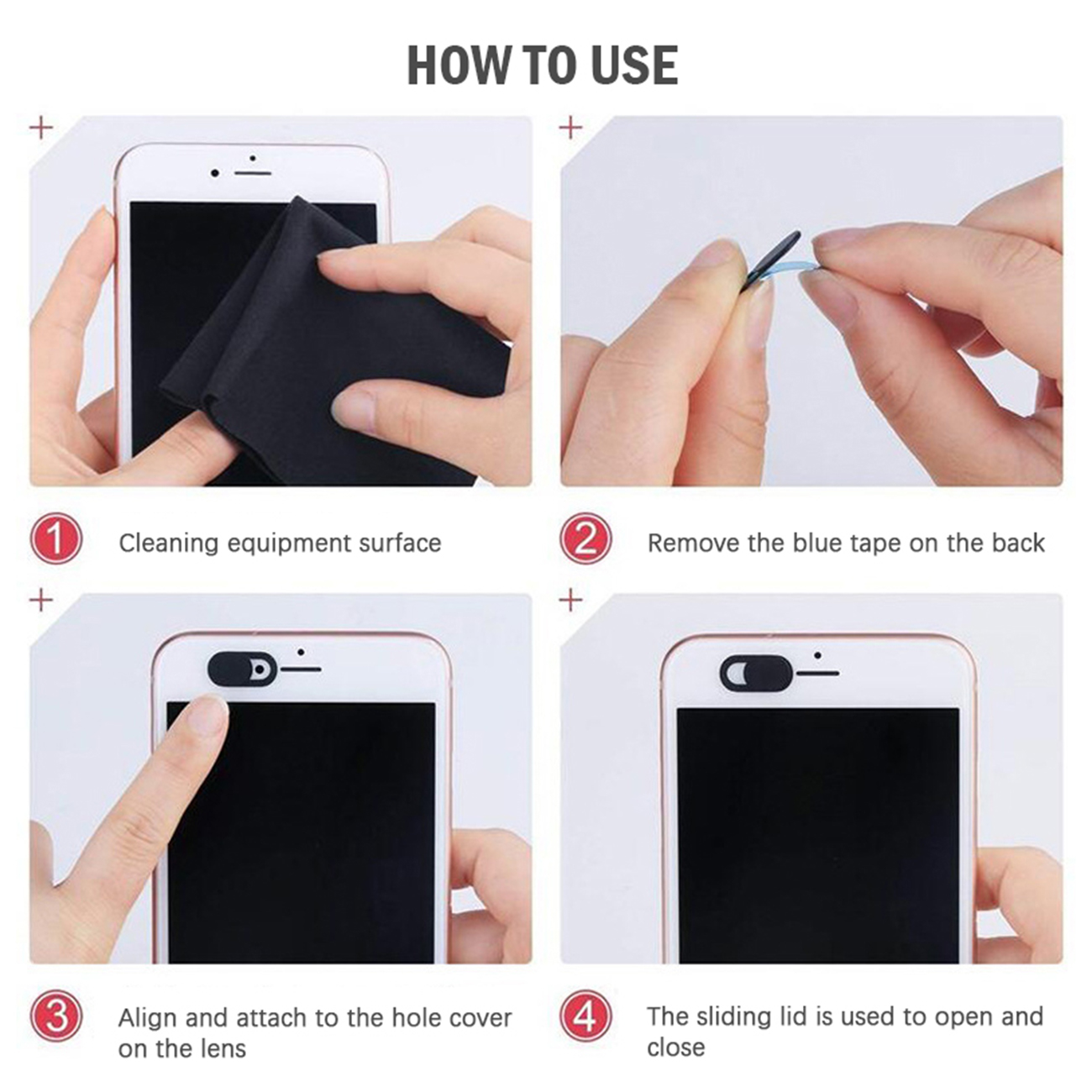 HOW TO USE

1 Cleaning equipment surface

2 Remove the blue tape on the back

3 Align and attach to the hole cover on the lens

4 The sliding lid is used to open and close