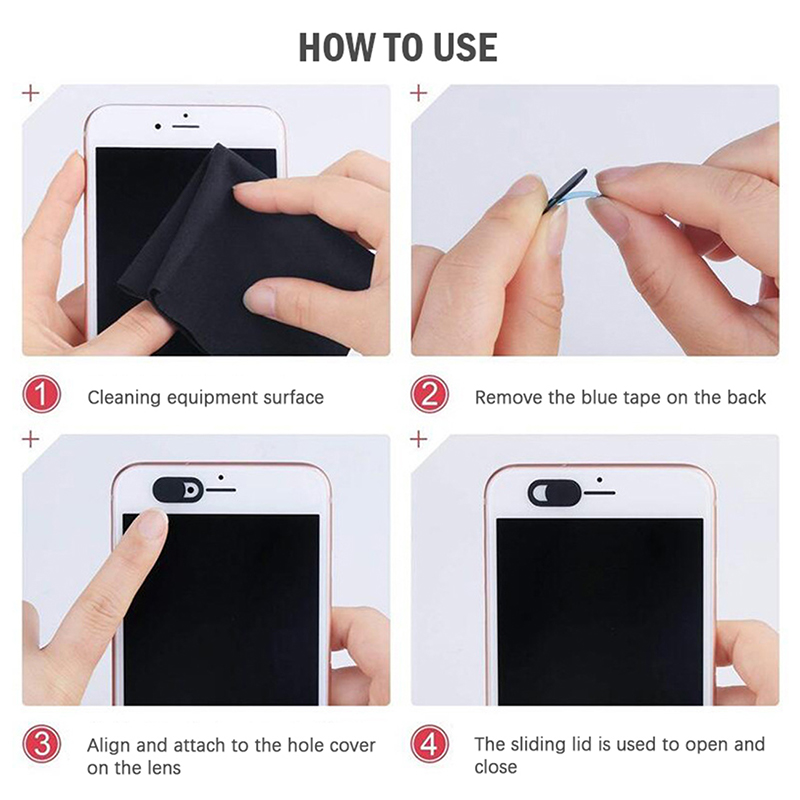 HOW TO USE

1 Cleaning equipment surface

2 Remove the blue tape on the back

3 Align and attach to the hole cover on the lens

4 The sliding lid is used to open and close