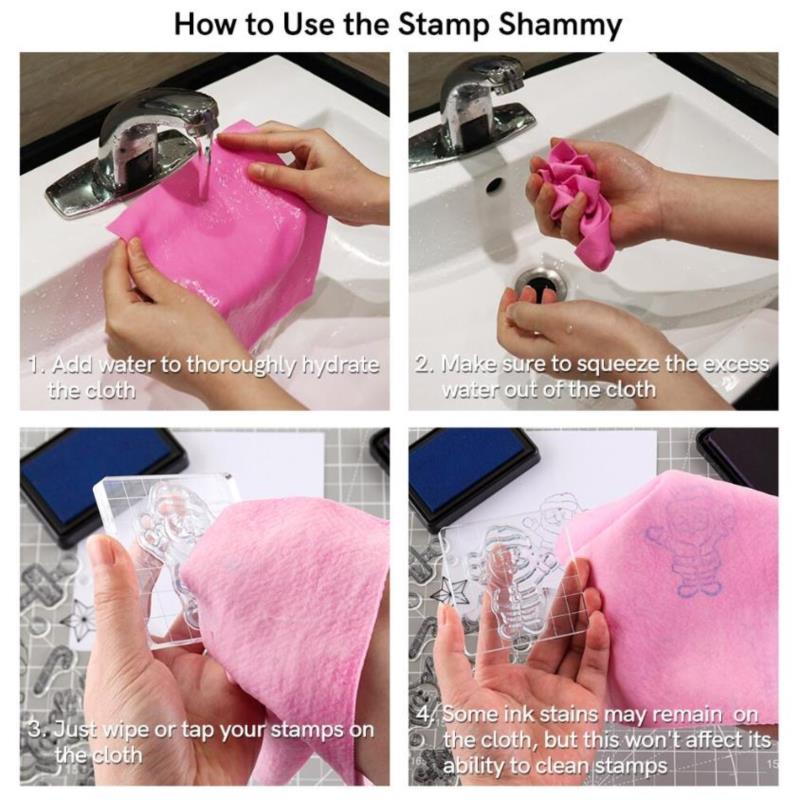 How to Use the Stamp Shammy

1. Add water to thoroughly hydrate the cloth

2. Make sure to squeeze the excess water out of the cloth

3. Just wipe or tap your stamps on the cloth

4. Some ink stains may remain on the cloth, but this won't affect its ability to clean stamps