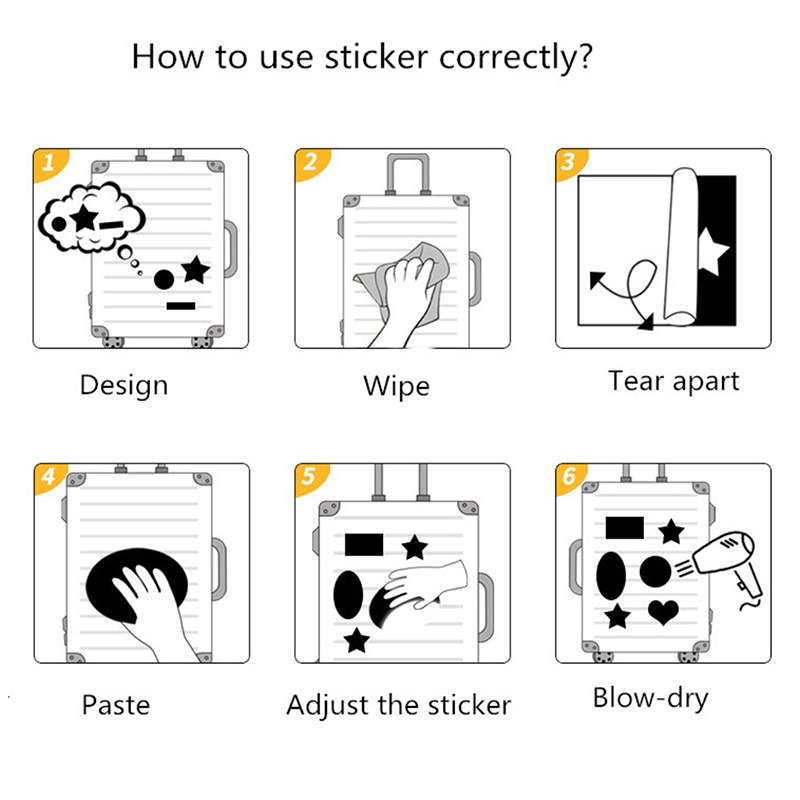 How to use sticker correctly?

1

Design

2

Wipe

3

Tear apart

4

Paste

5

Adjust the sticker

6

Blow-dry