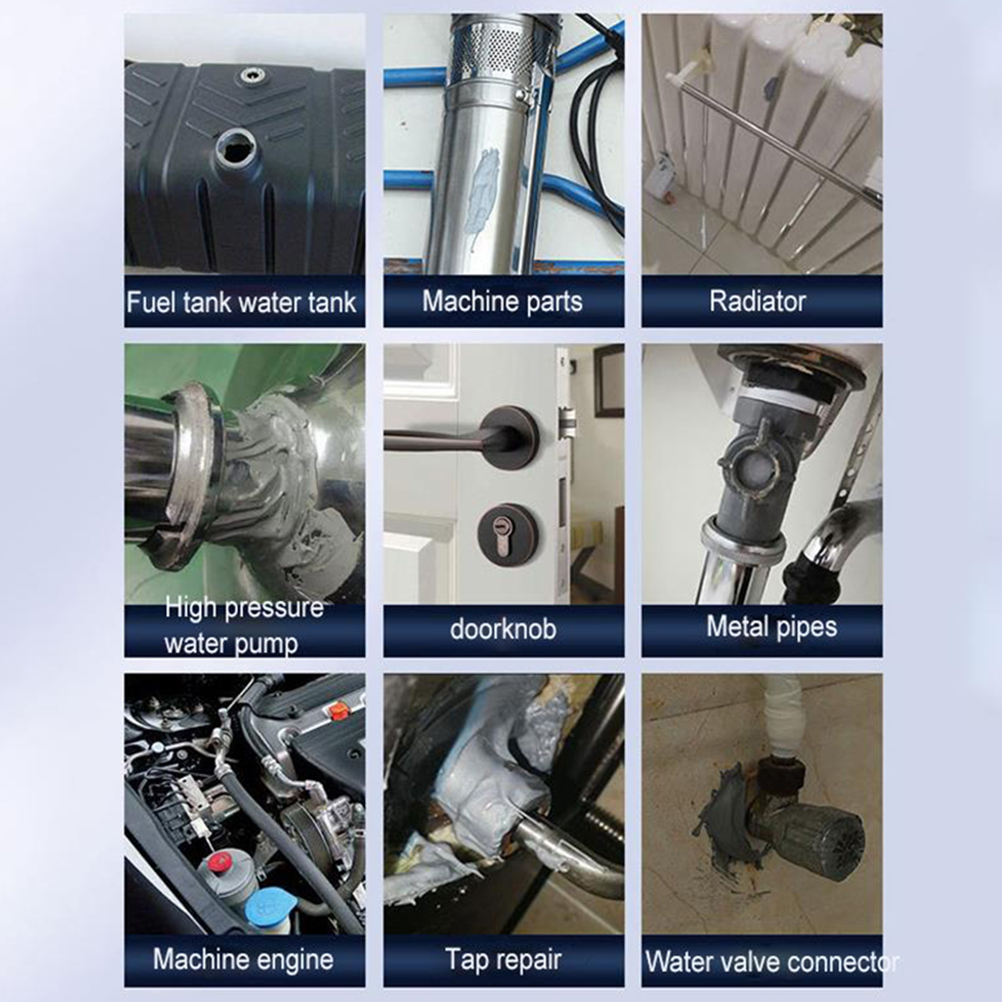 Fuel tank water tank

Machine parts

Radiator

High pressure water pump

doorknob

Metal pipes

Machine engine

Tap repair

Water valve connector