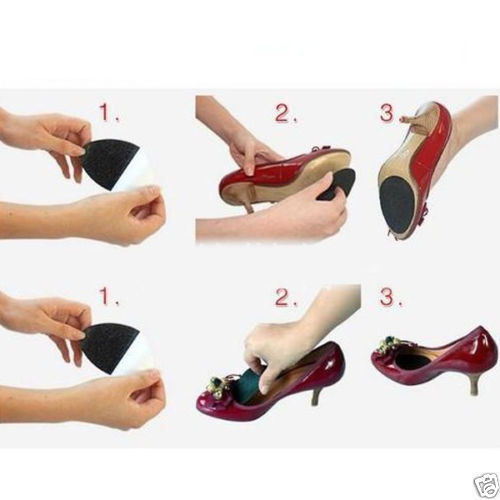 1.

2.

3

1.

2.

3.