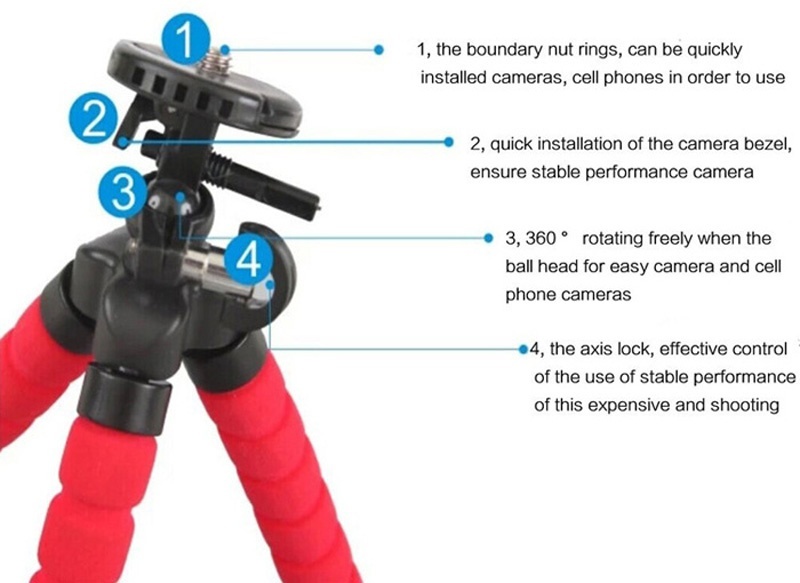 1

2

3

4

1, the boundary nut rings, can be quickly installed cameras, cell phones in order to use

2, quick installation of the camera bezel, ensure stable performance camera

3, 360 ° rotating freely when the ball head for easy camera and cell phone cameras

4, the axis lock, effective control of the use of stable performance of this expensive and shooting